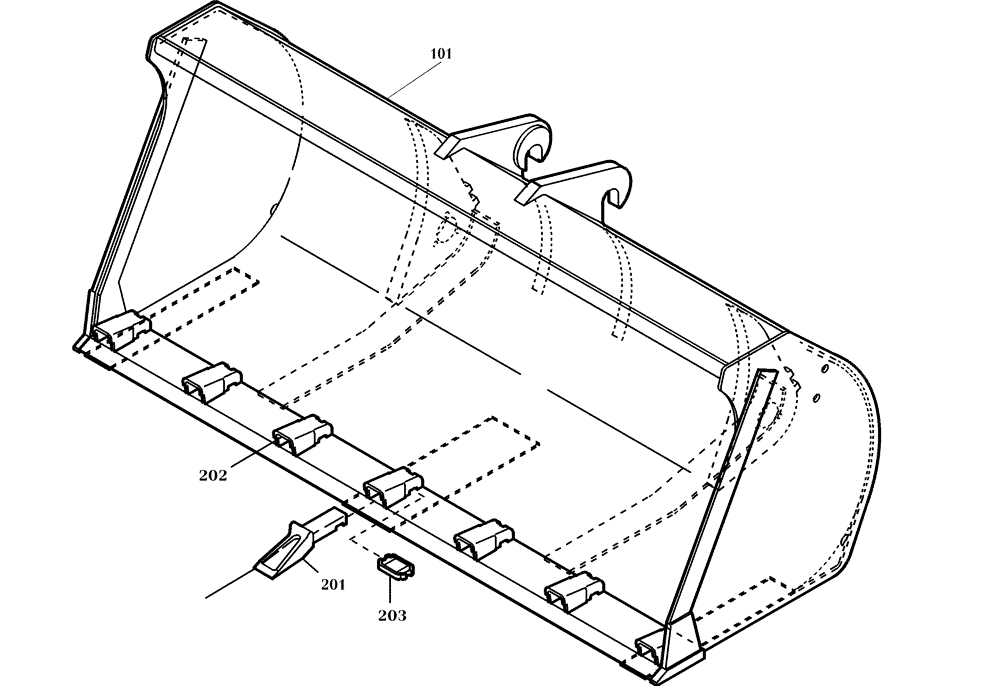 101
202
201
203