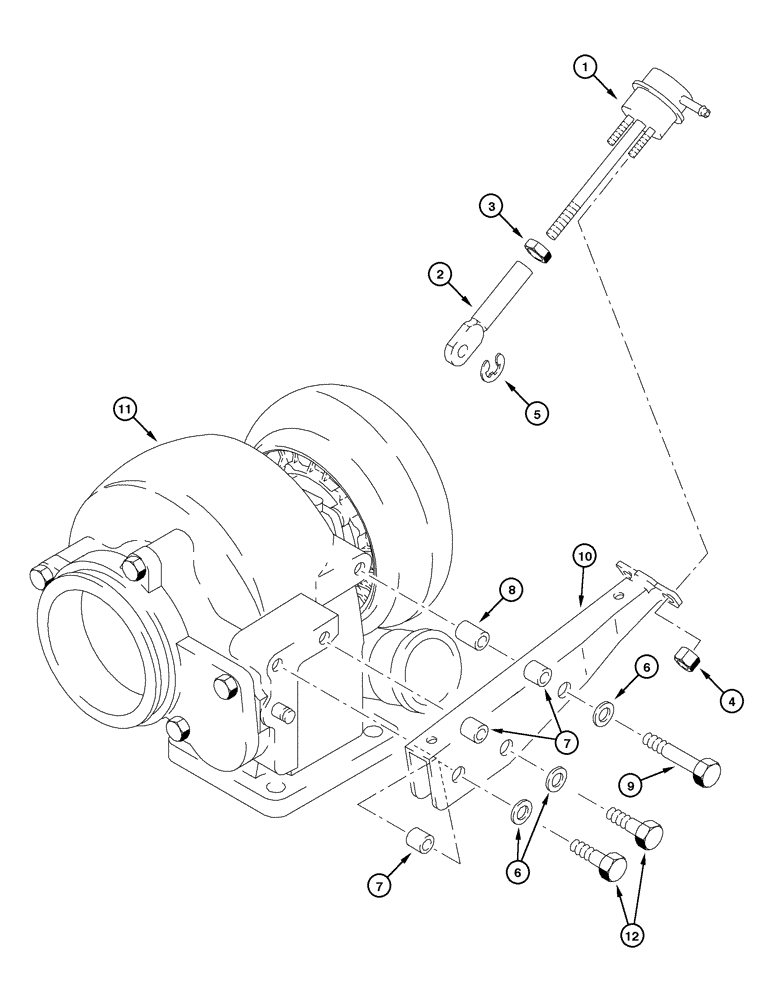 1
3
2
5
11
10
8
6
4
7
9
7
6
12