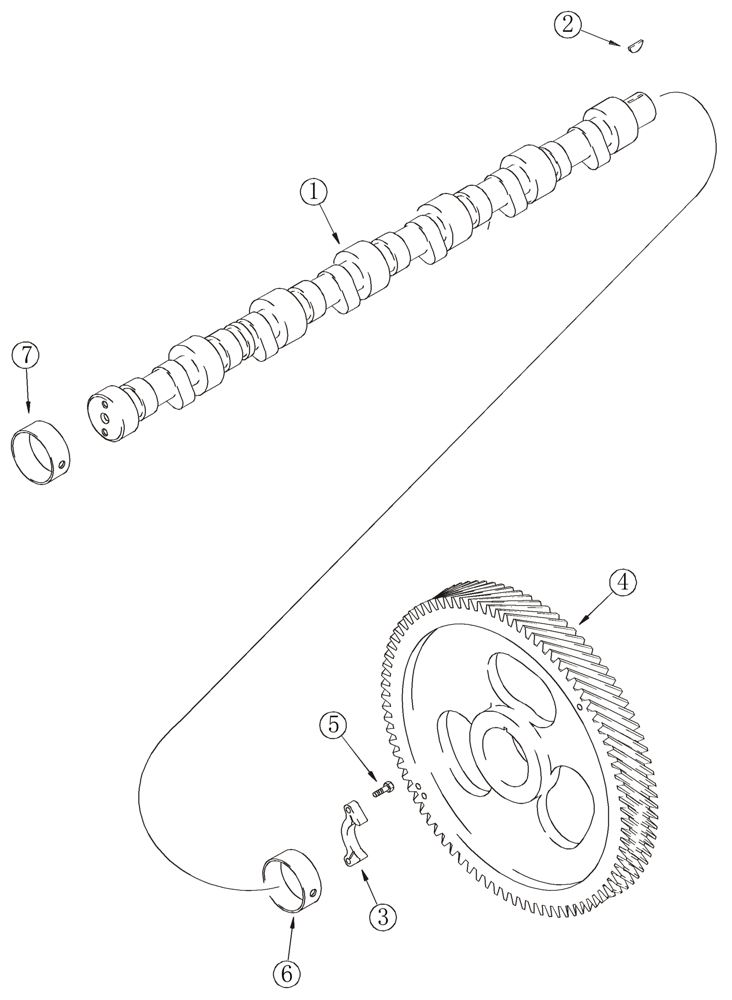 2
1
7
4
5
3
6