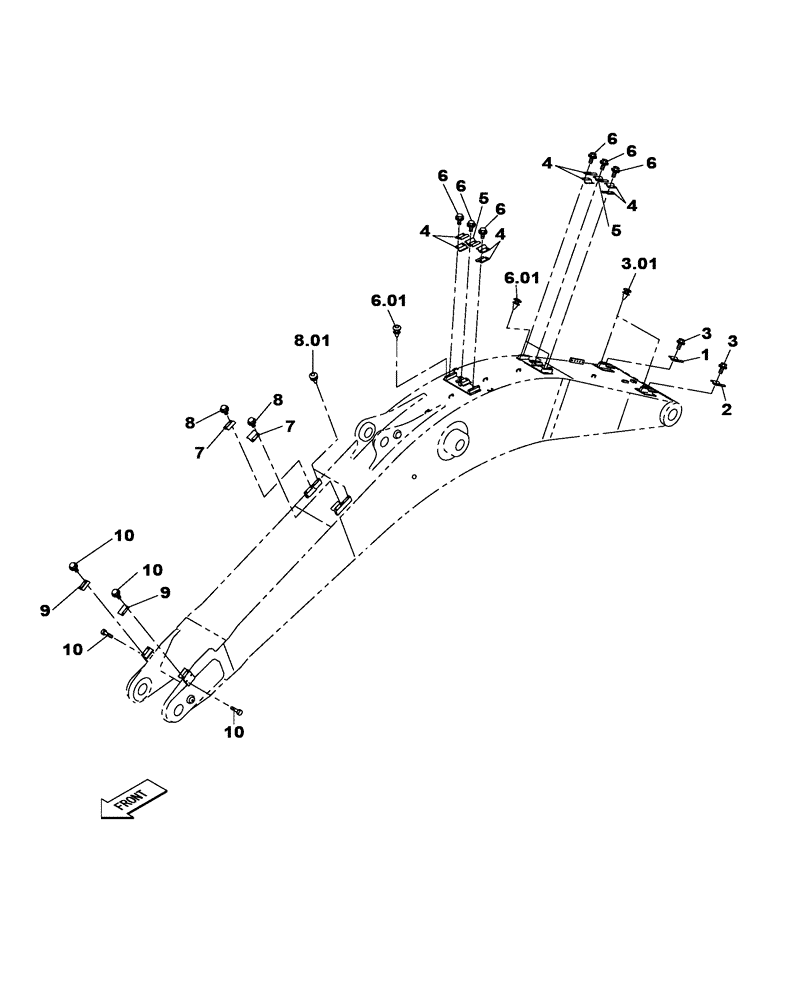 6
6
6
4
4
5
6
6
5
6
4
4
3.01
6.01
6.01
3
1
3
2
8.01
8
8
7
7
10
10
9
9
10
10
FRONT