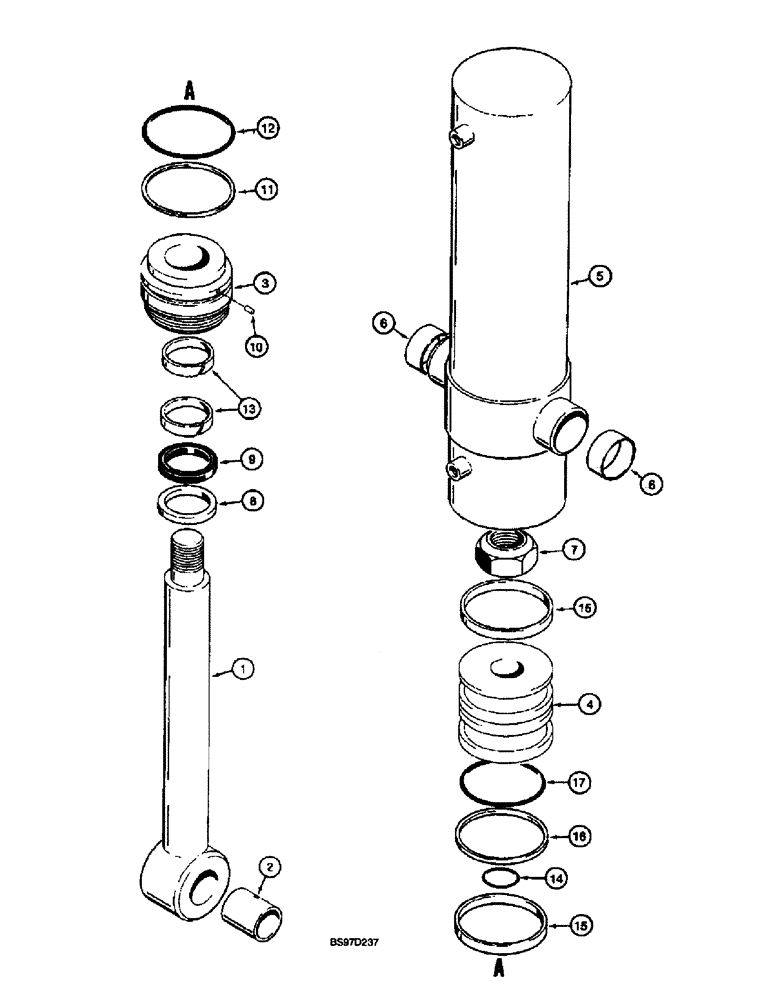 A
12
11
3
10
13
9
8
1
2
5
6
6
7
15
4
17
16
14
15
A
BS97D237