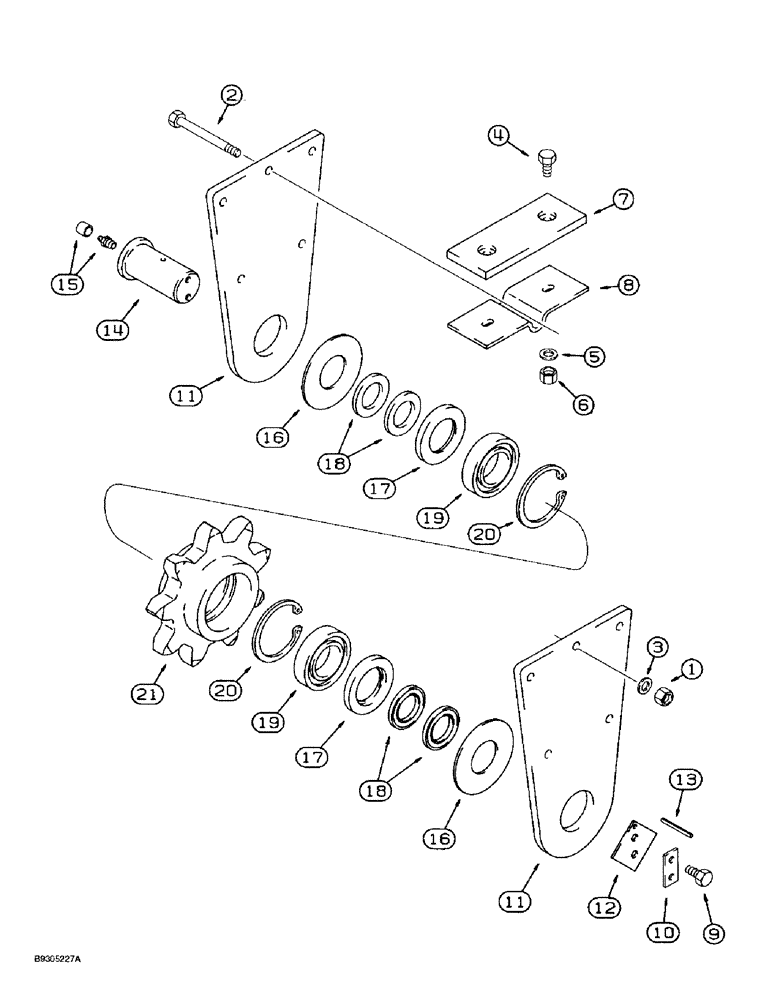 2
4
7
8
15
14
5
6
11
16
18
17
19
20
21
20
19
17
18
16
3
1
13
11
12
10
9
B9305227A