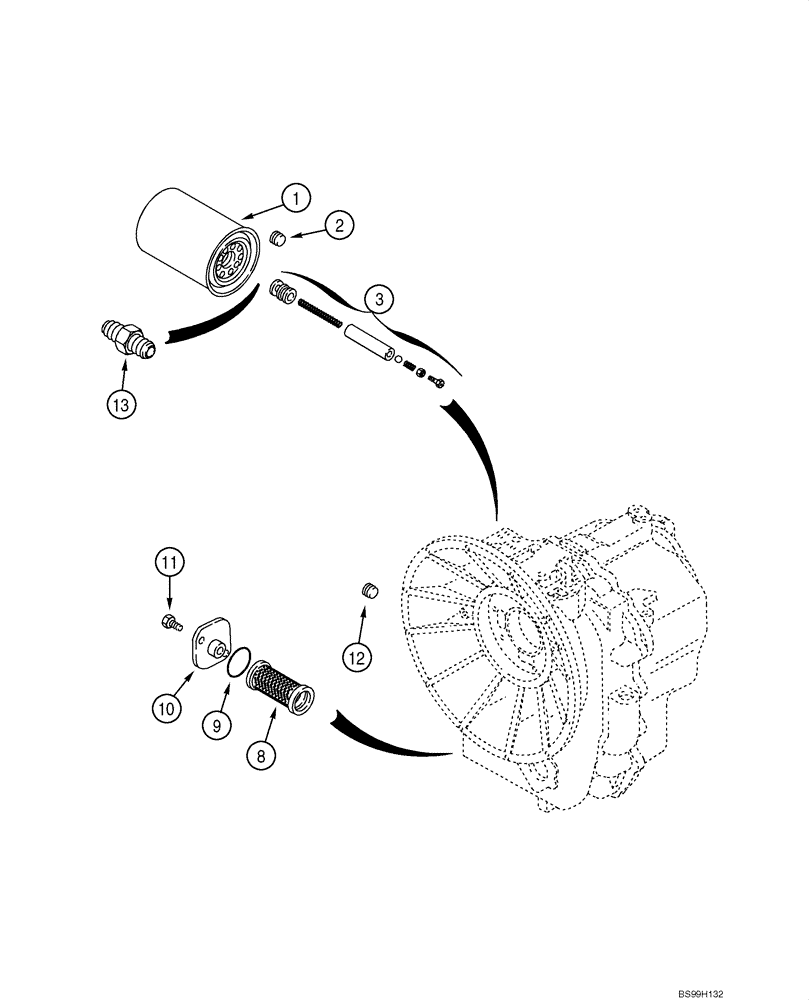 1
2
3
13
11
12
10
9
8
BS99H132