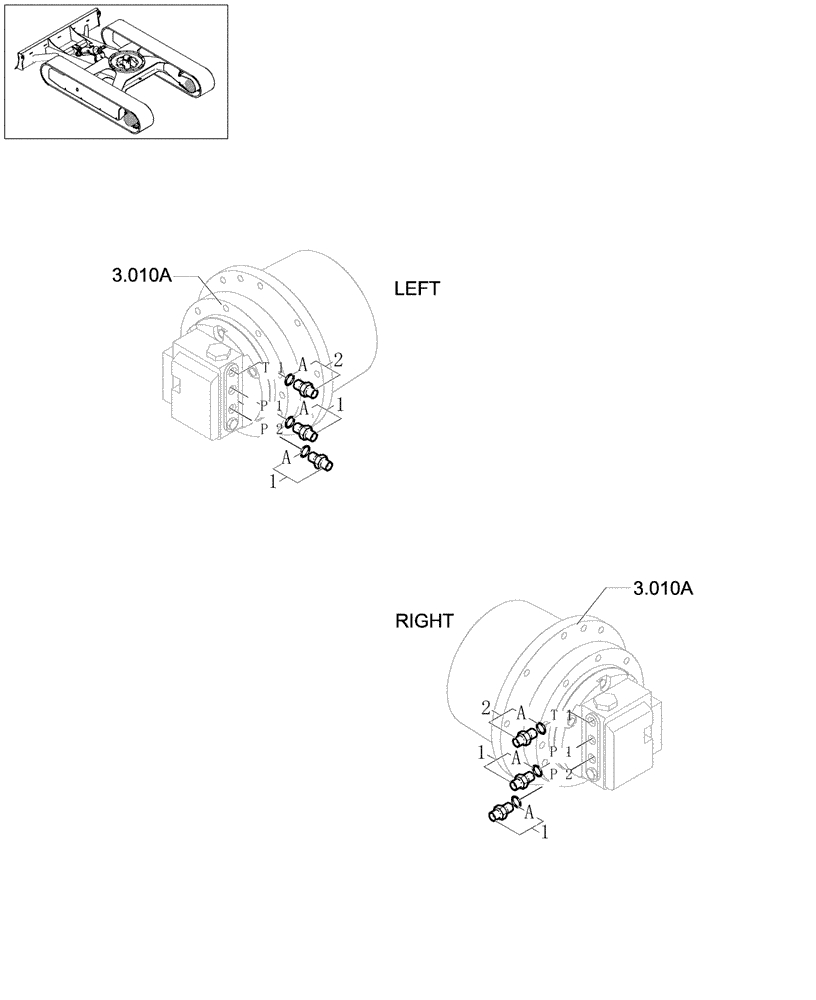 3.010A

LEFT

T 1 A 2

P 1 A 1

P 2

A

1

3.010A

RIGHT

2 A T 1

1 A P 1

P 2

A

1