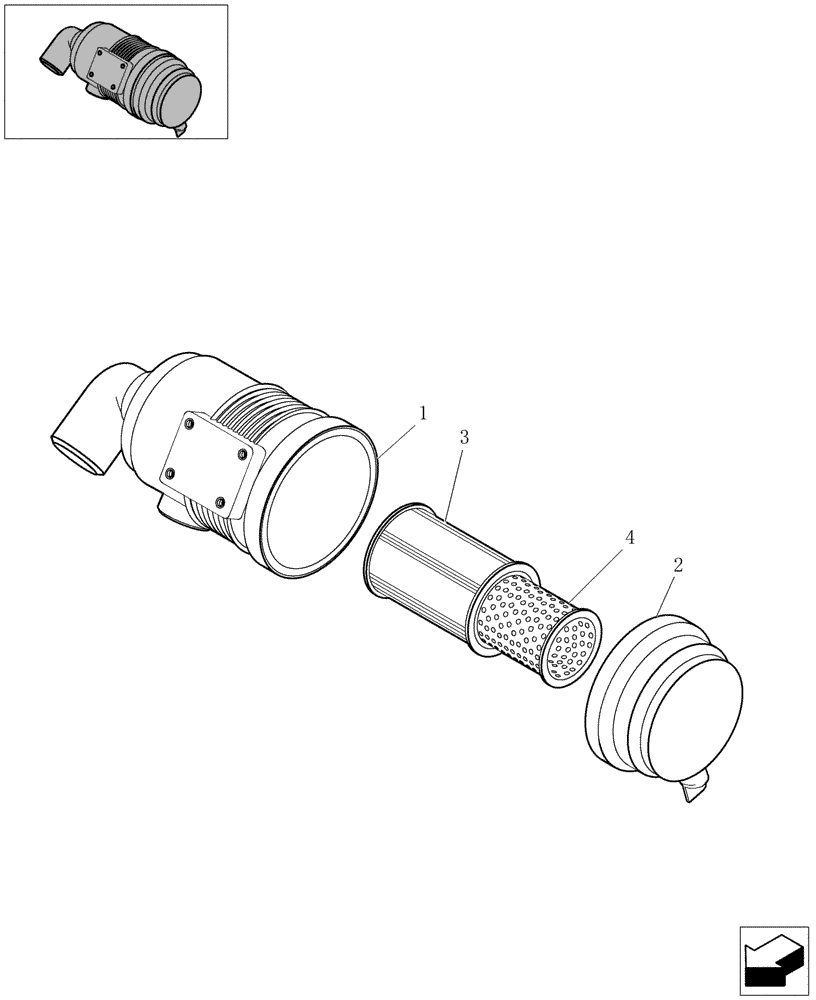 1
3
4
2