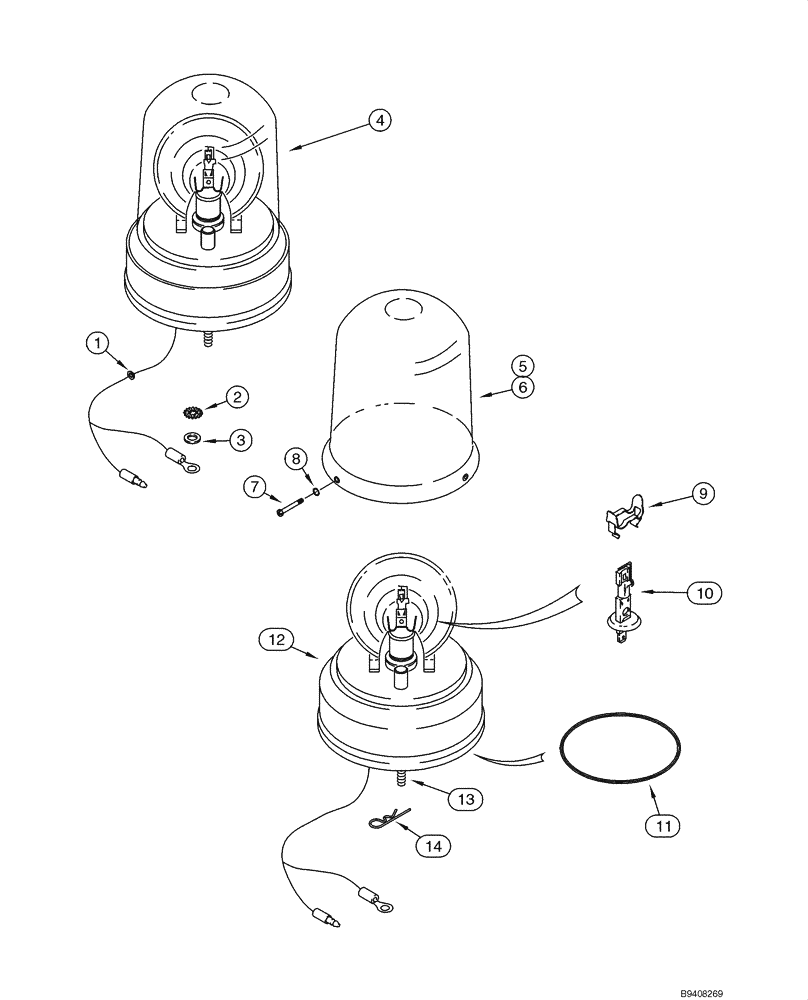 4
1
2
3
5
6
8
7
9
10
12
11
13
14
B9408269