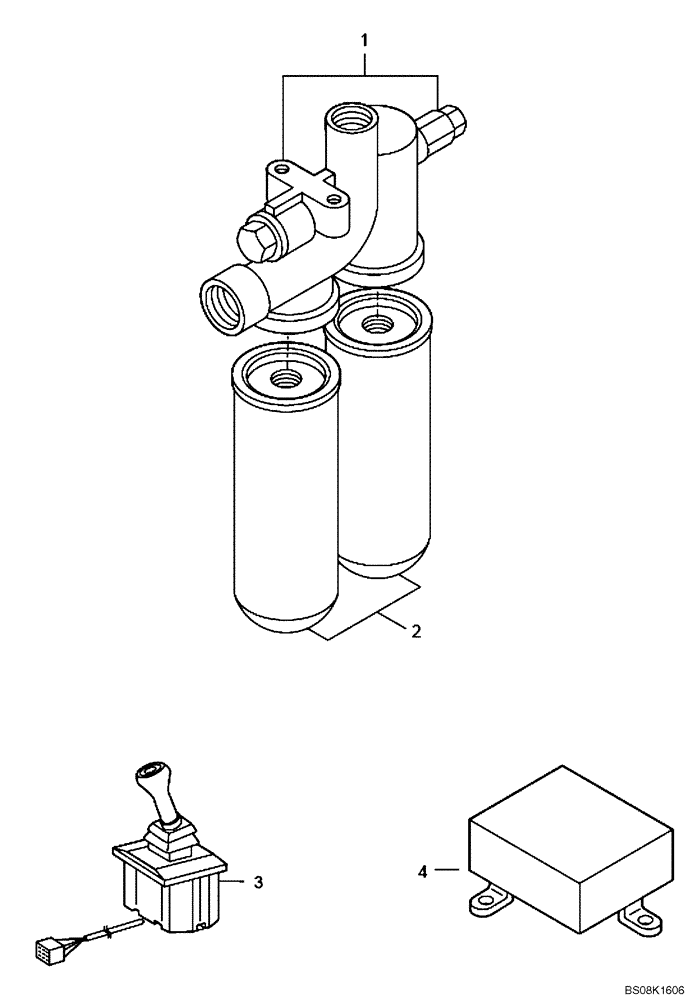 1
2
3
4
BS08K1606