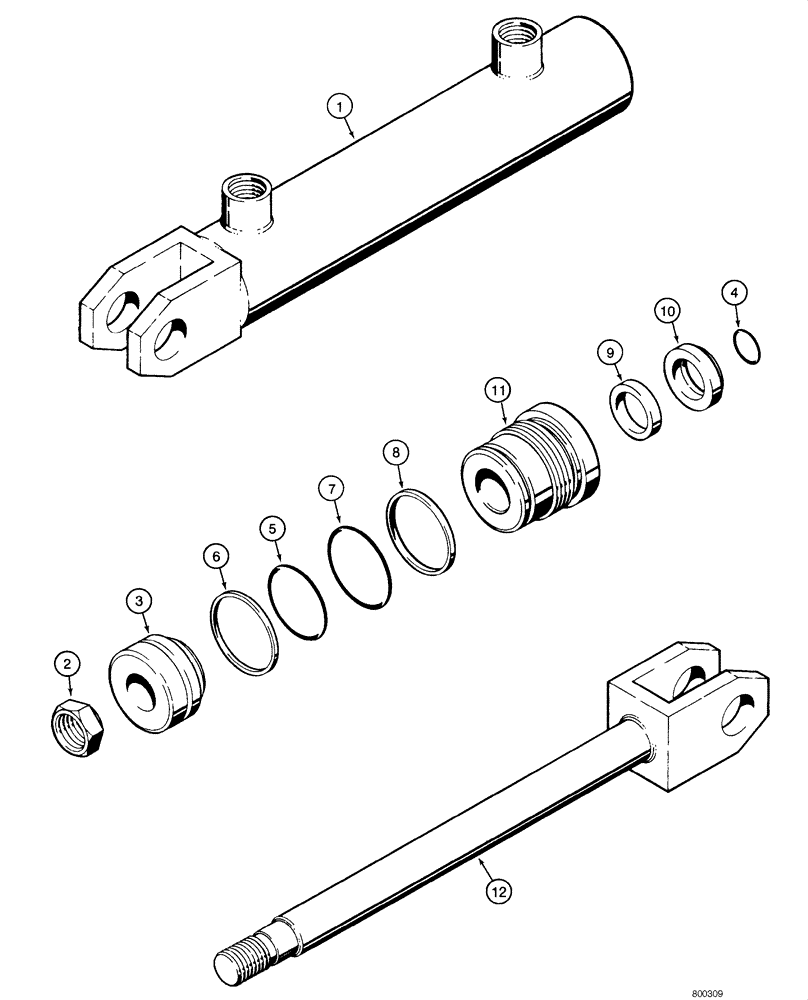 1
4
10
9
11
8
7
5
6
3
2
12
800309