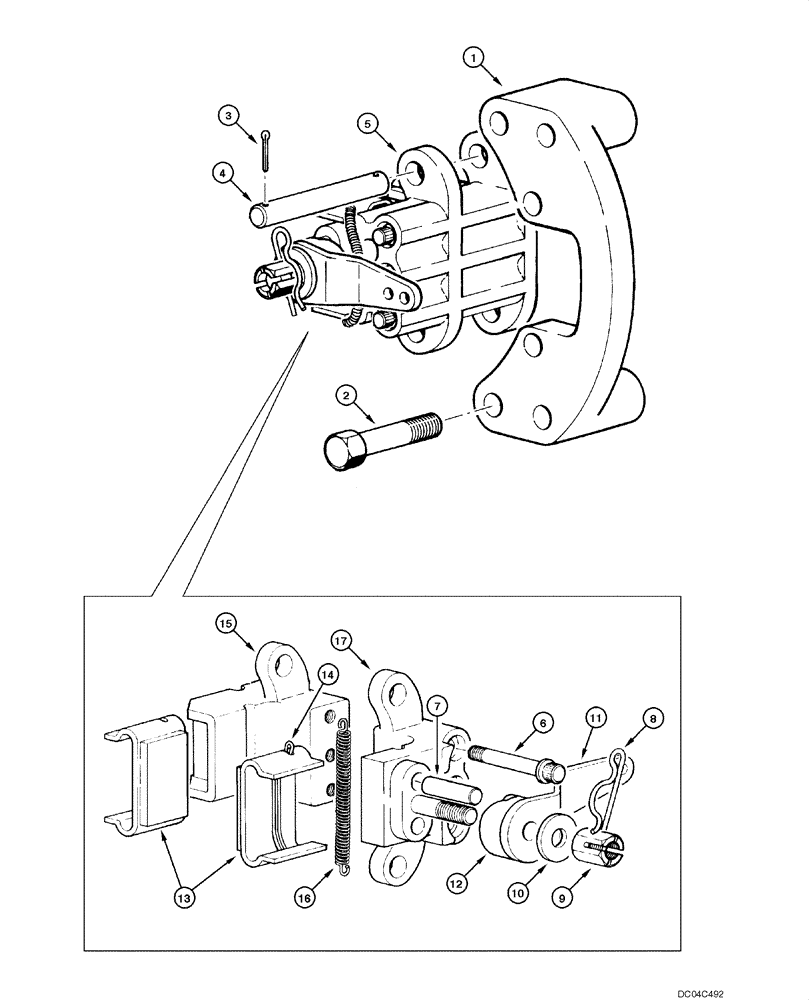 1
3
5
4
2
15
17
14
7
6
11
8
13
16
12
10
9
DC04C492