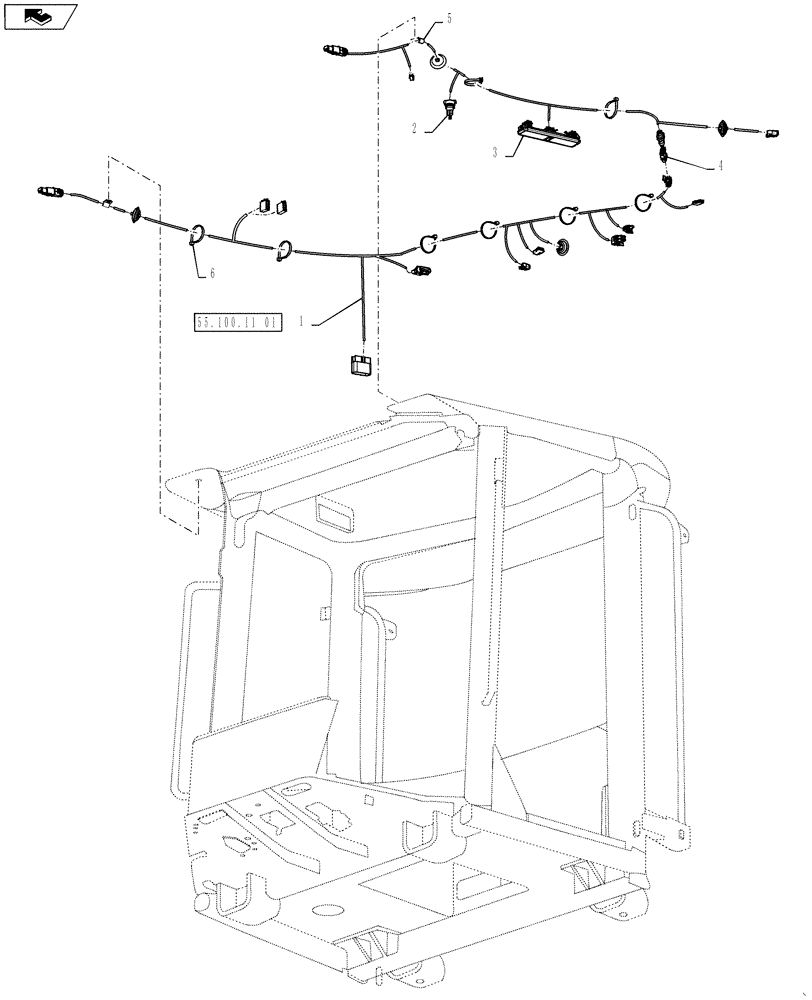 5
2
3
4
6
55.100.11 01
1