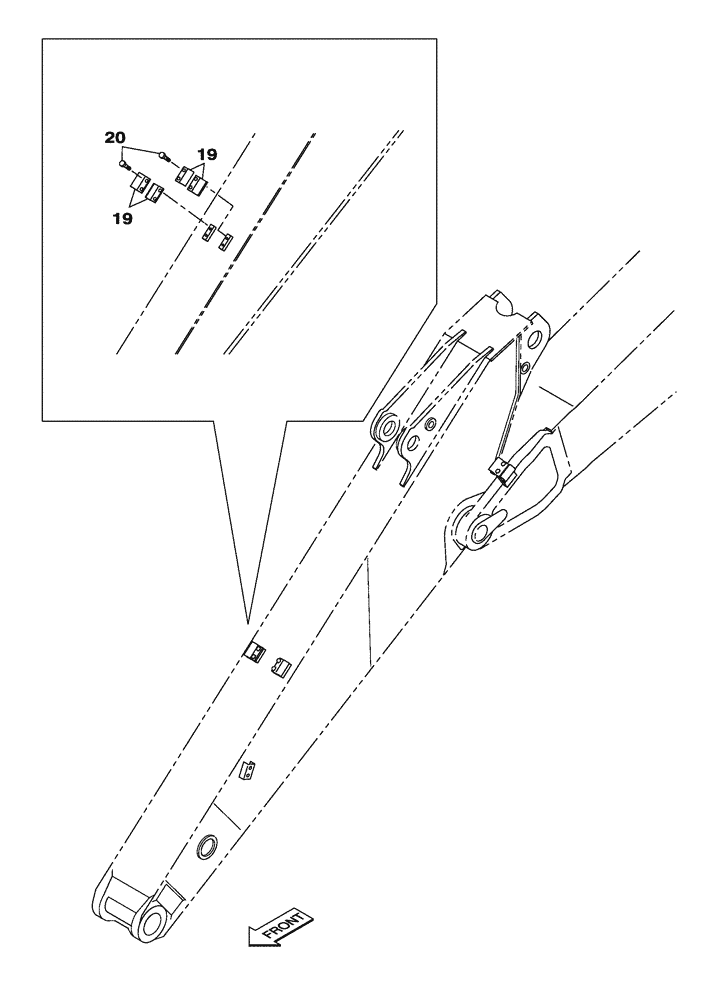 20
19
19
FRONT