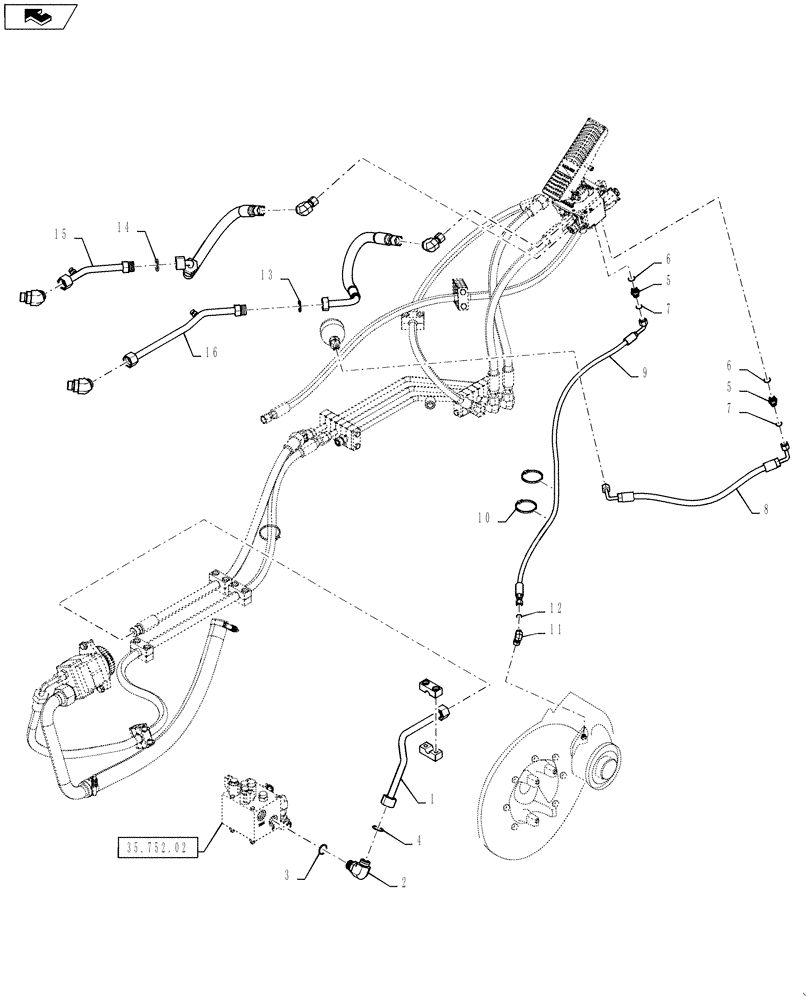 15
14
13
16
6
5
7
9
6
5
7
8
10
12
11
1
4
35.752.02
3
2