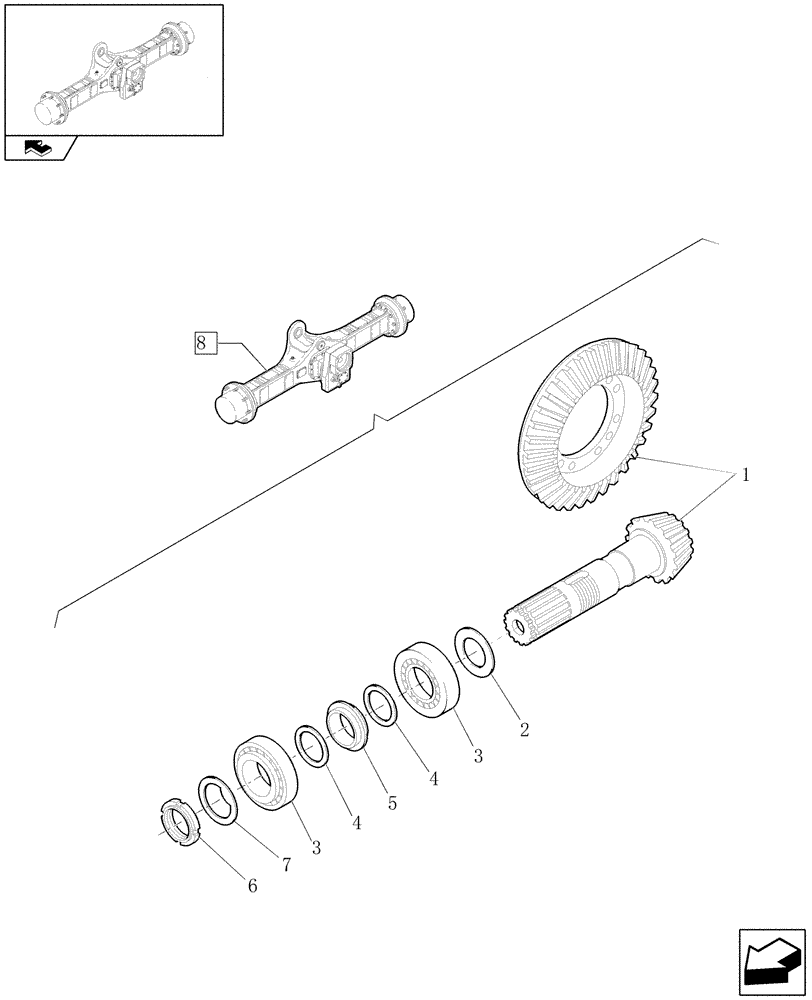 8

1

2

3

4

5

4

3

7

6