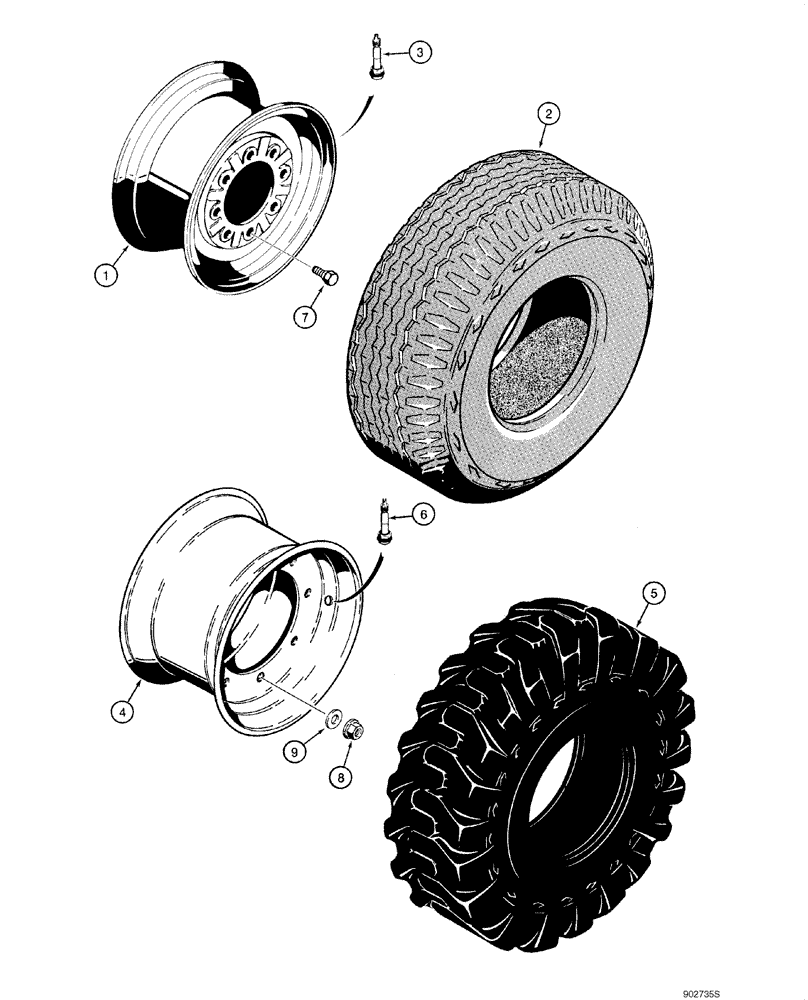 3
2
1
7
6
5
4
9
8
902735S