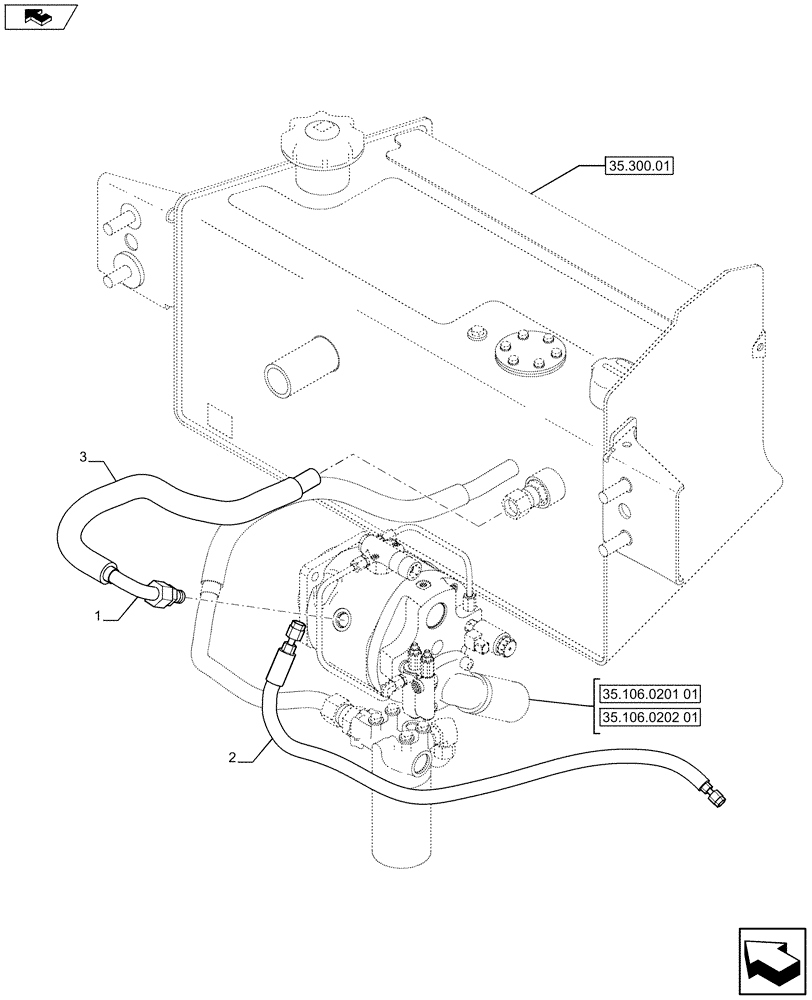 35.300.01

3

1

35.106.0201 01
35.106.0202 01

2