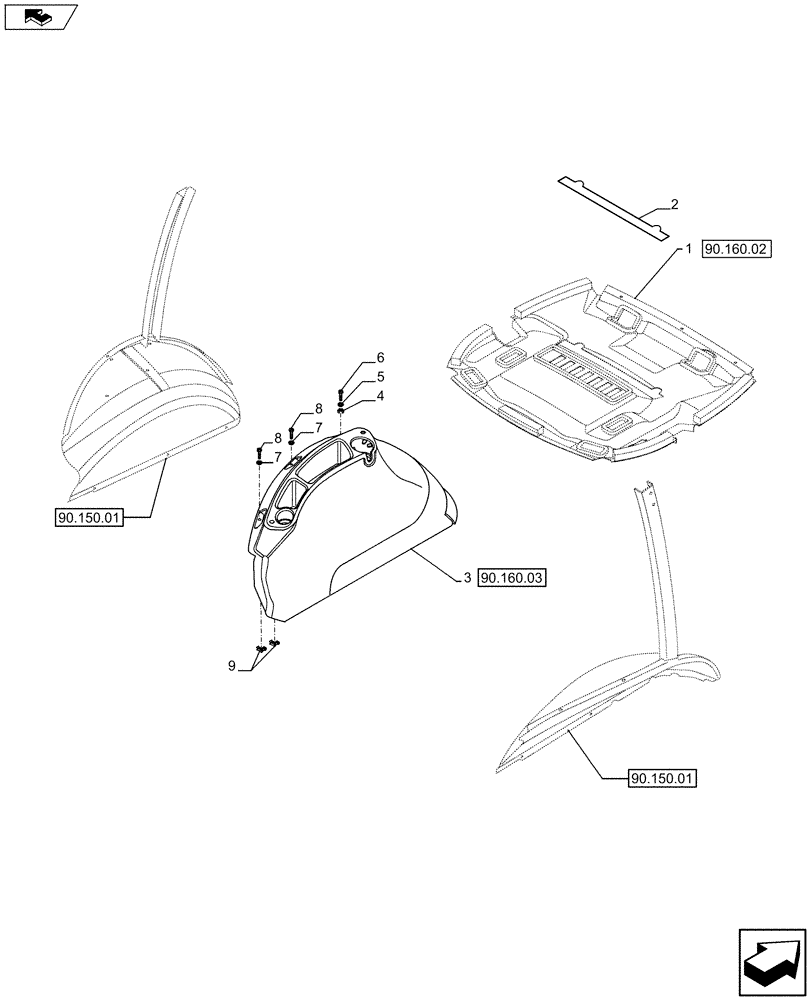 2
1 90.160.02
6
5
4
8
7
8
7
90.150.01
3 90.160.03
9
90.150.01