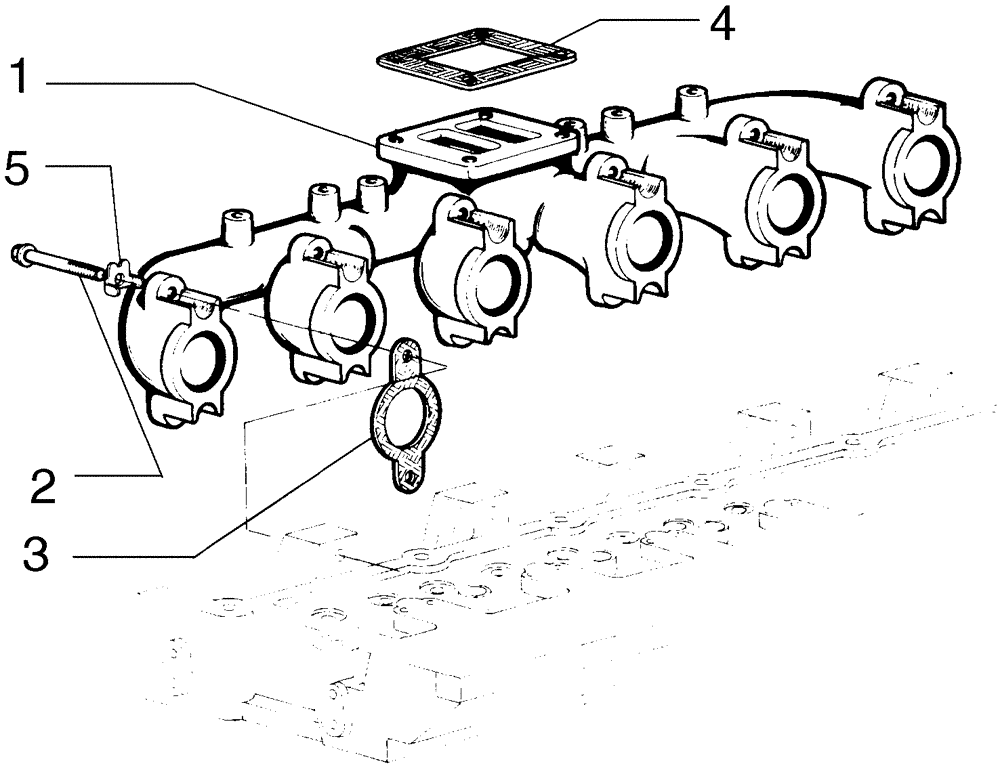 4
1
5
2
3