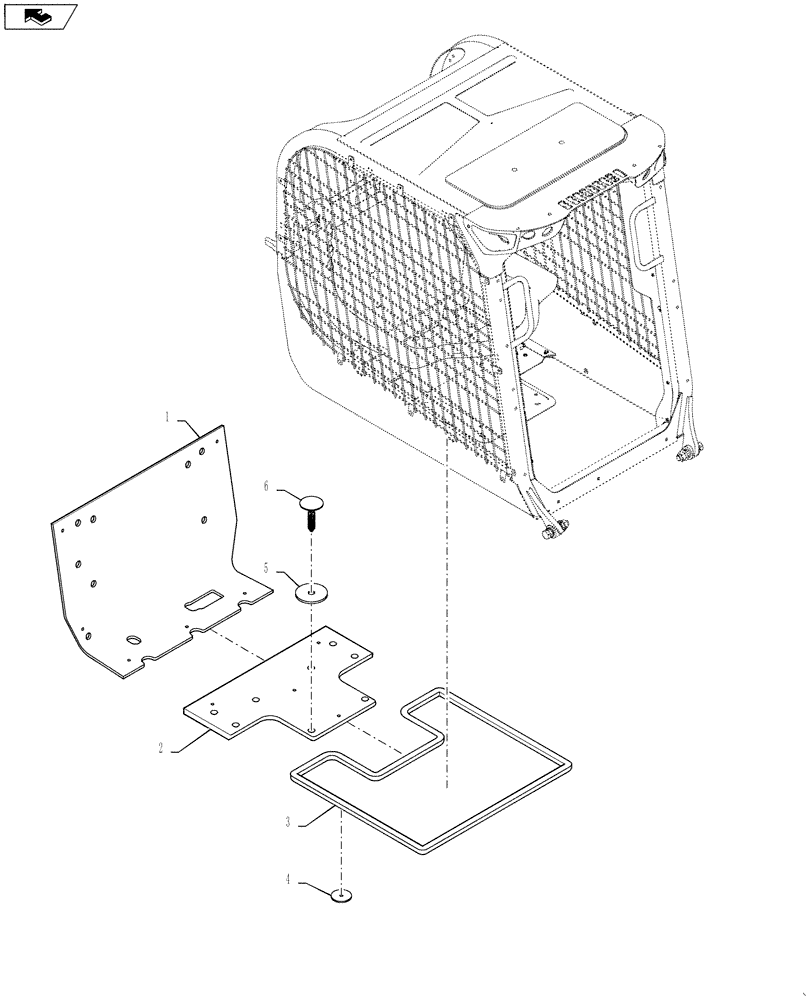 1
6
5
2
3
4