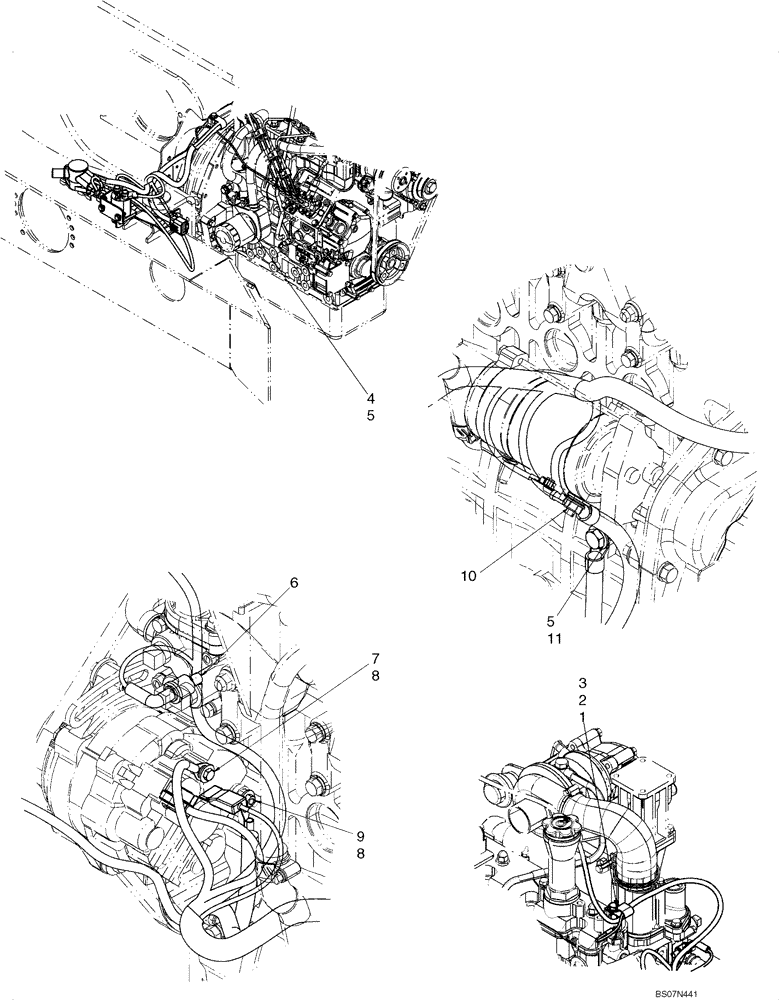 4
5

10

5
11

6

7
8

9
8

3
2
1

BS07N441