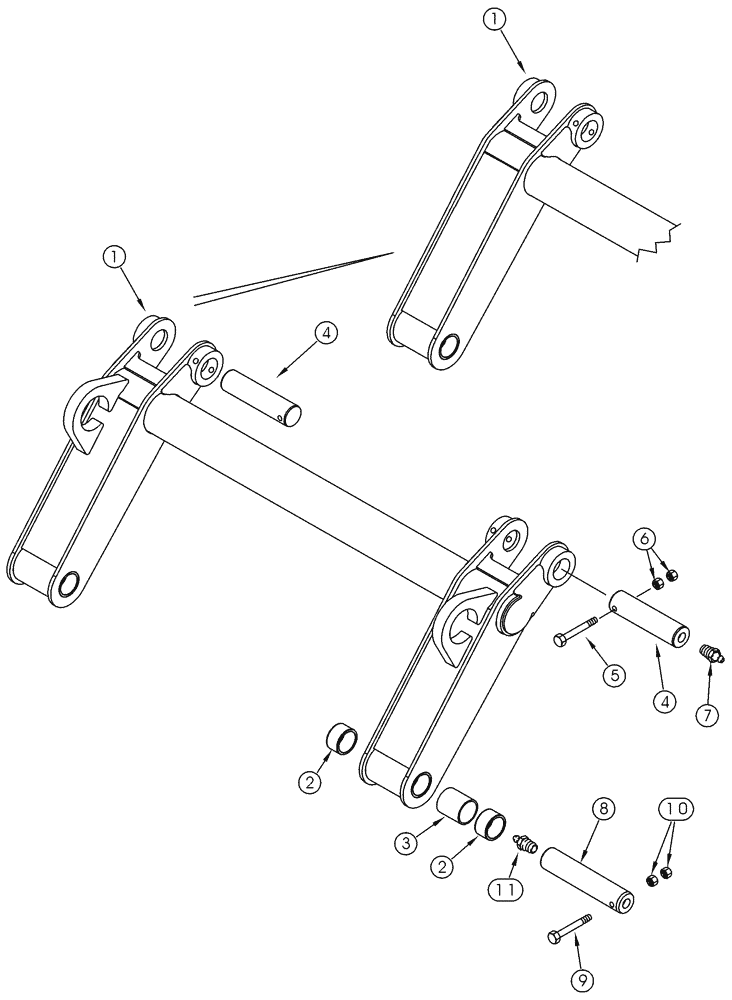 1
1
4
6
5
4
7
2
3
2
11
8
10
9