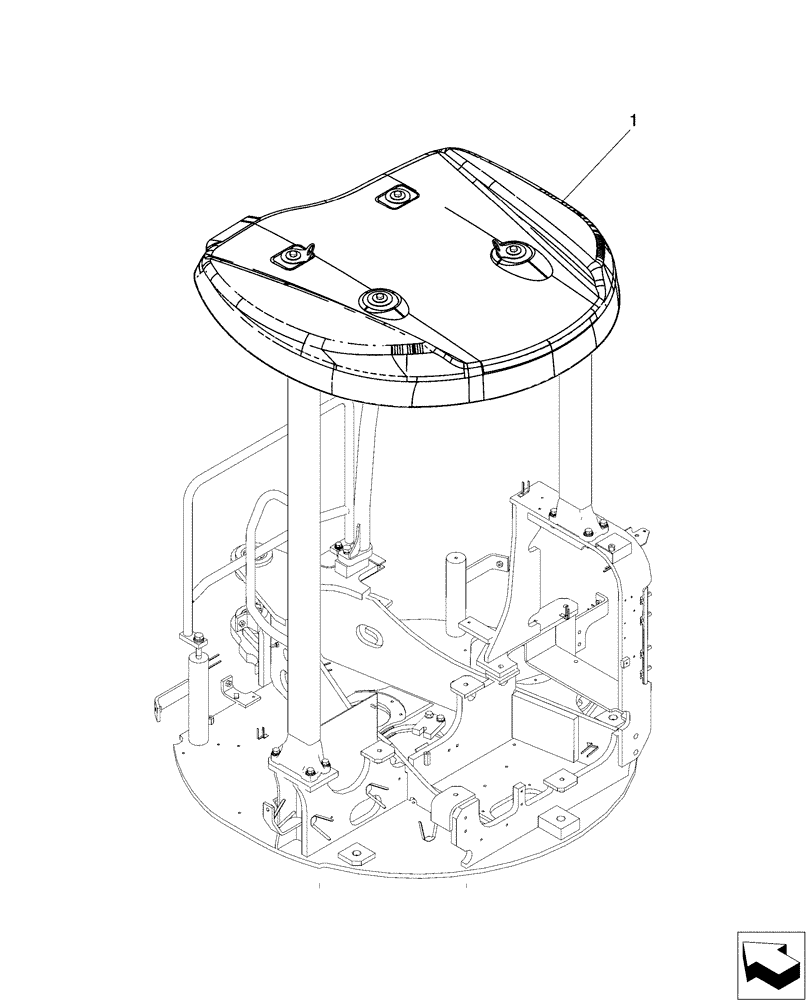 1