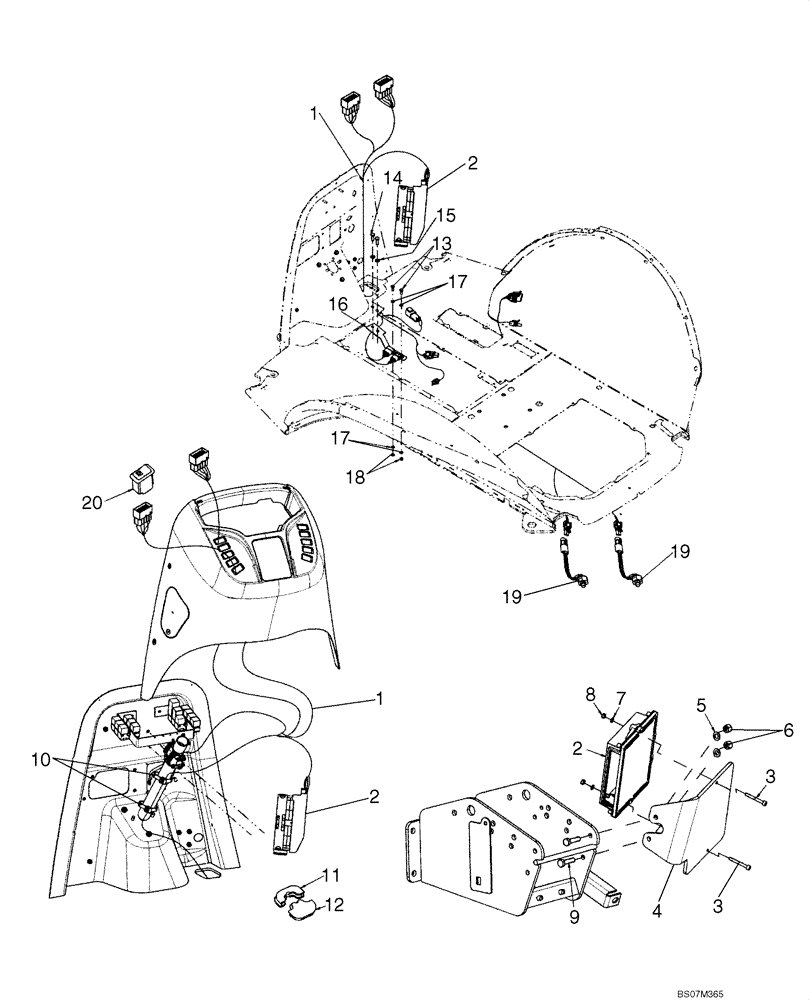 1
2
14
15
13
17
16
17
18
20
19
19
1
10
2
11
12
8
7
2
5
6
3
9
4
3
BS07M365