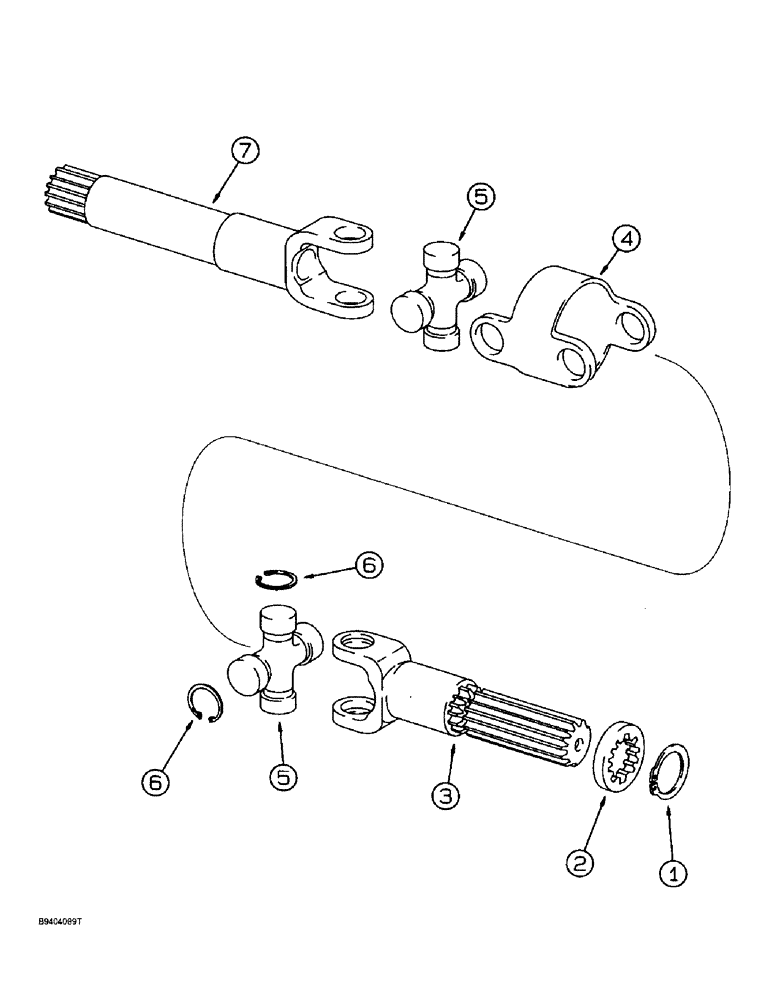 7
5
4
6
6
5
3
2
1
B9404089T