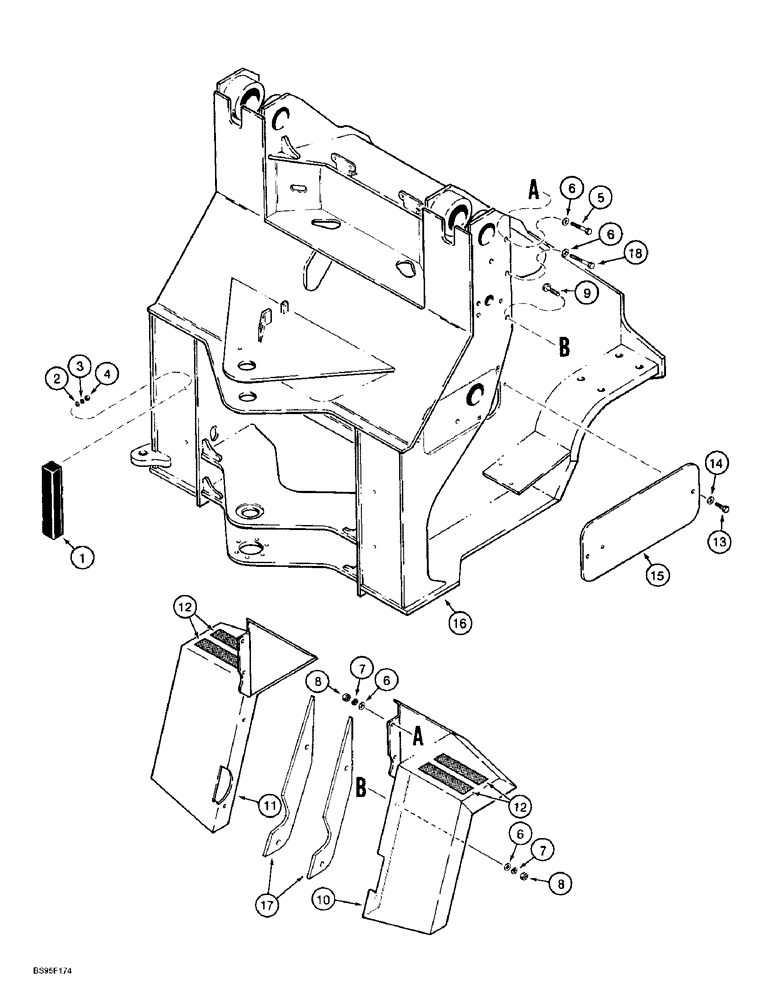 A
6
5
6
18
9
B
2
3
4
1
14
13
15
16
12
8
7
6
A
B
12
11
6
7
8
17
10
BS95F174