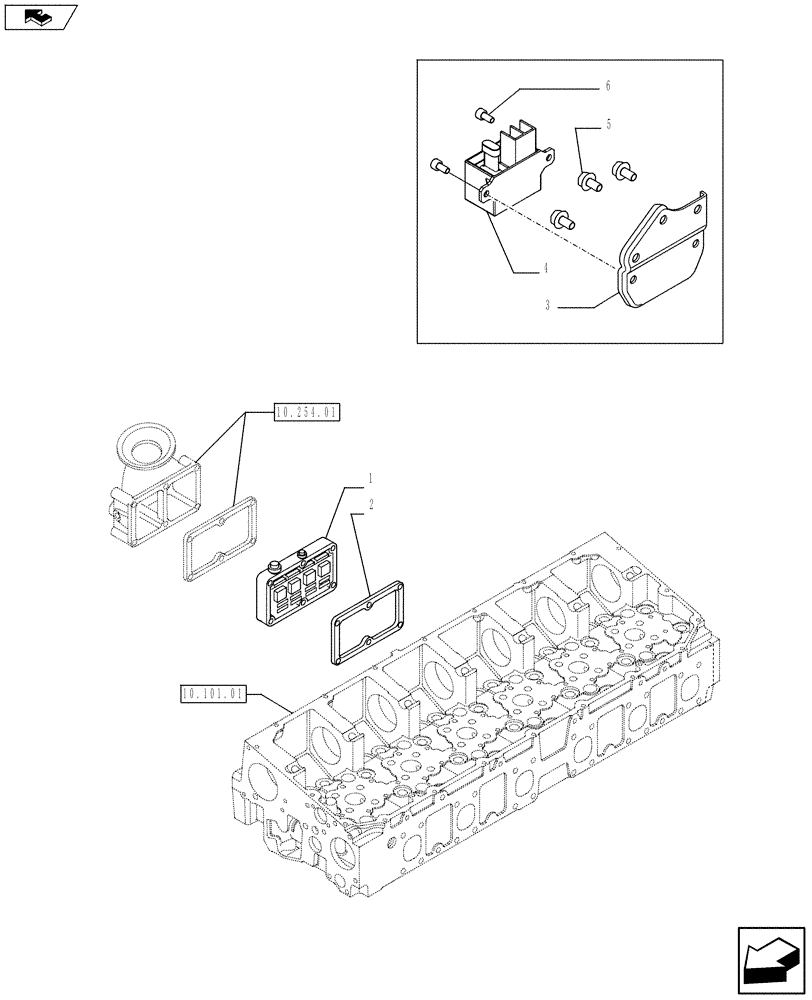 6
5
4
3
10.254.01
1
2
10.101.01