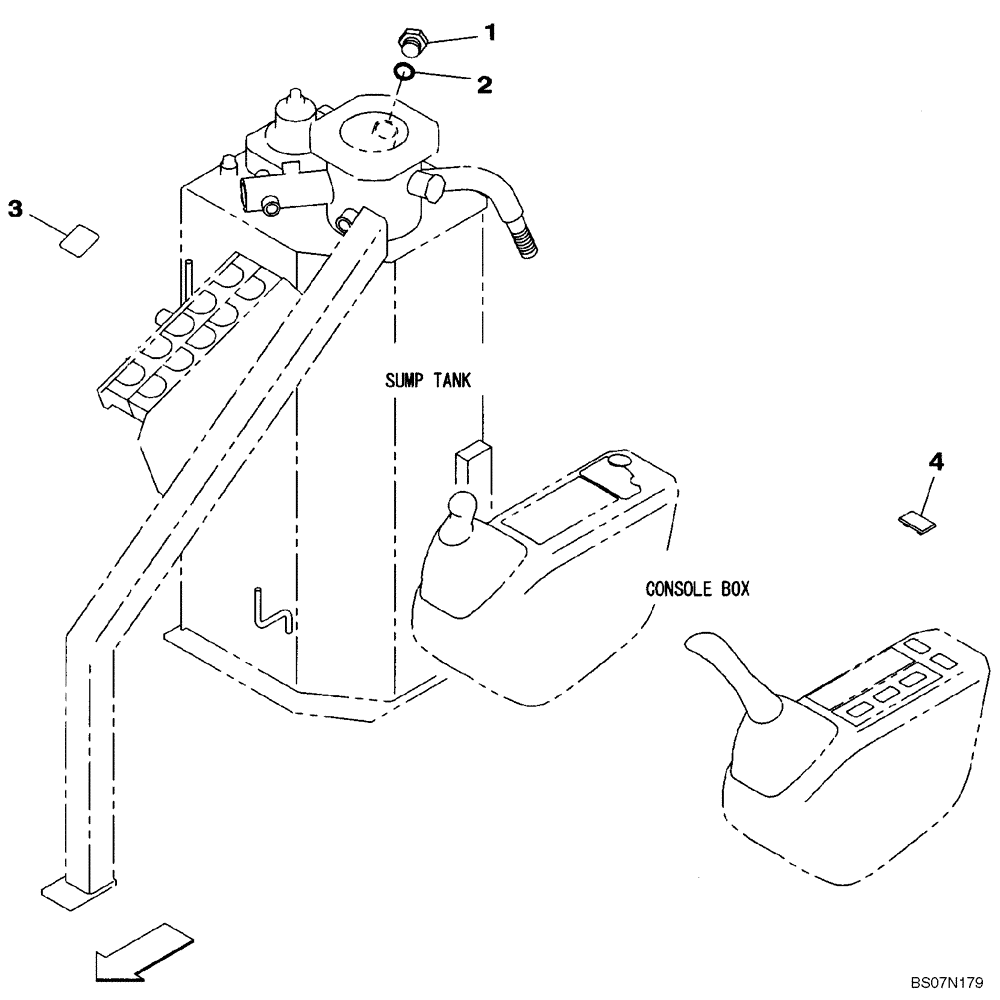 1
2
3
SUMP TANK
4
CONSOLE BOX
BS07N179