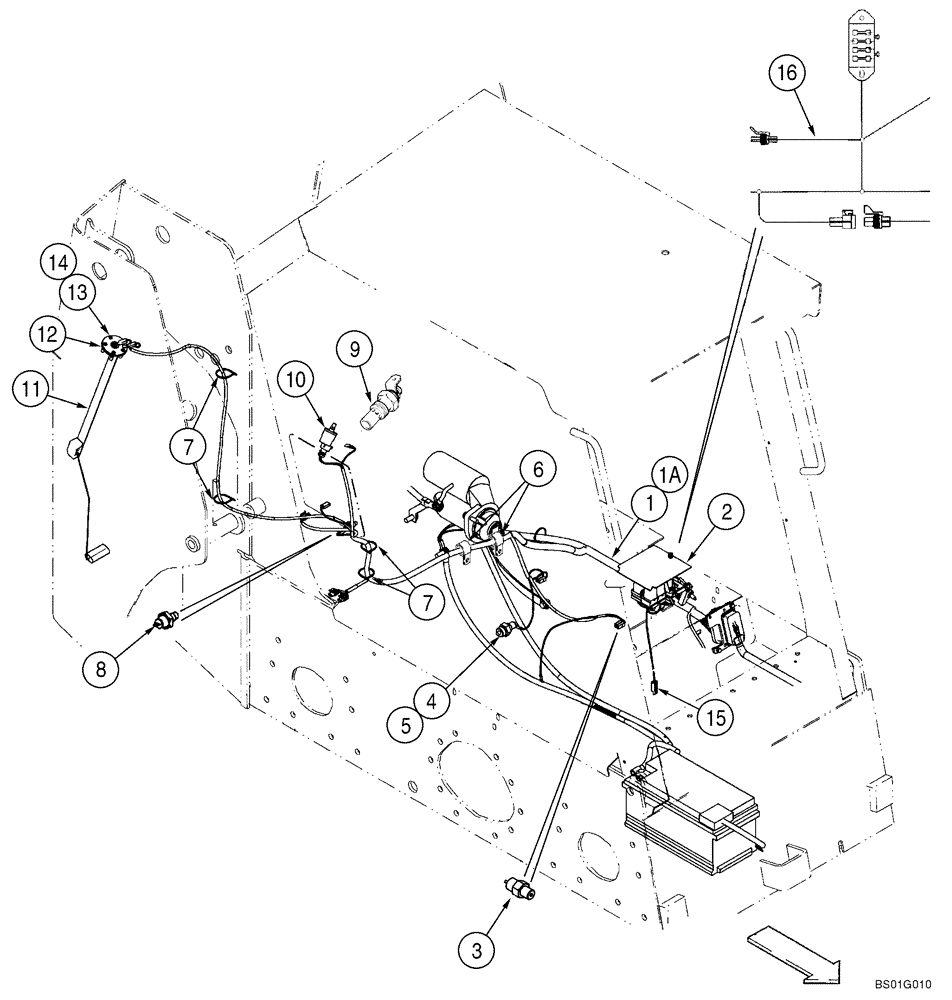 16
14
13
12
11
9
10
7
6
1A
1
2
7
8
4
5
15
3
BS01G010