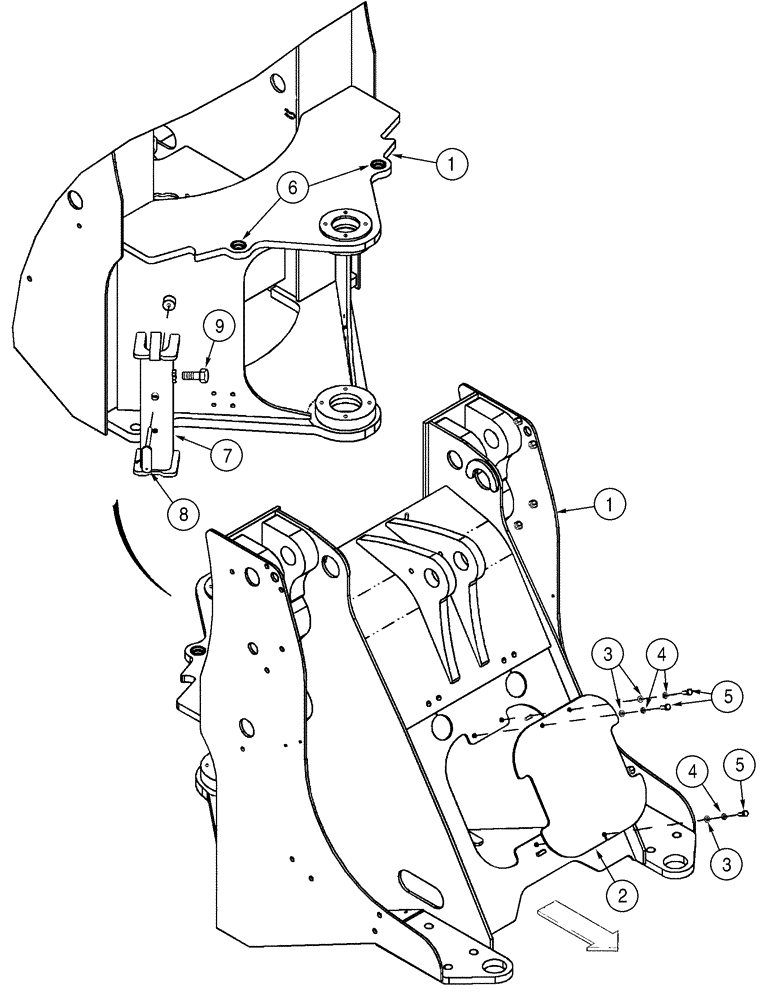 1
6
9
7
8
1
3
4
5
4
5
3
2