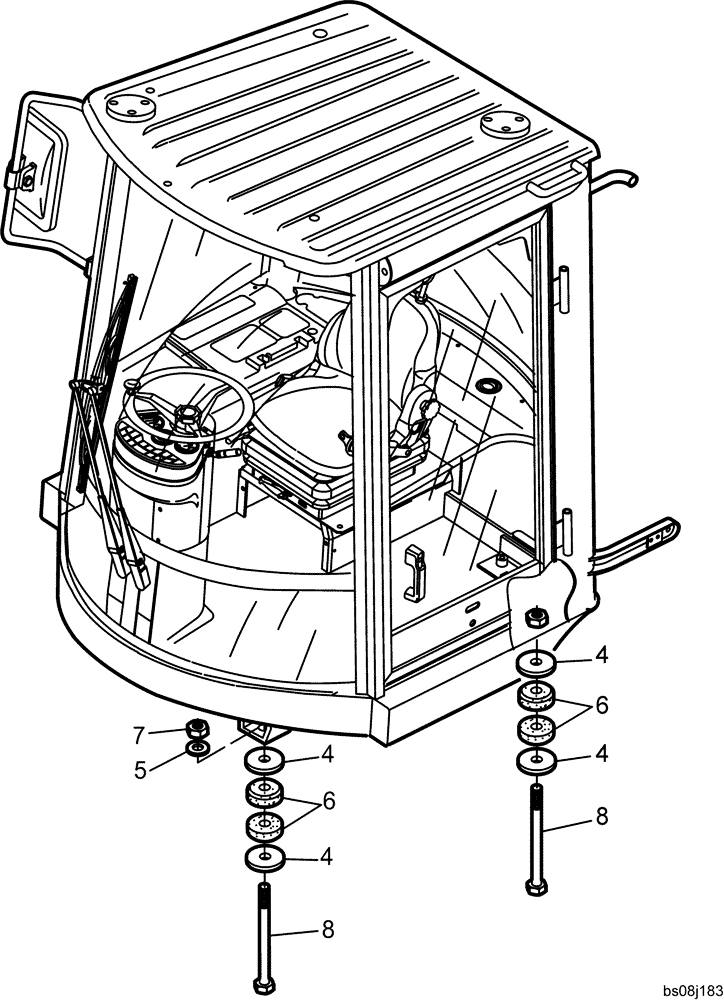 4
6
4
8
7
5
4
6
4
8
bs08j183