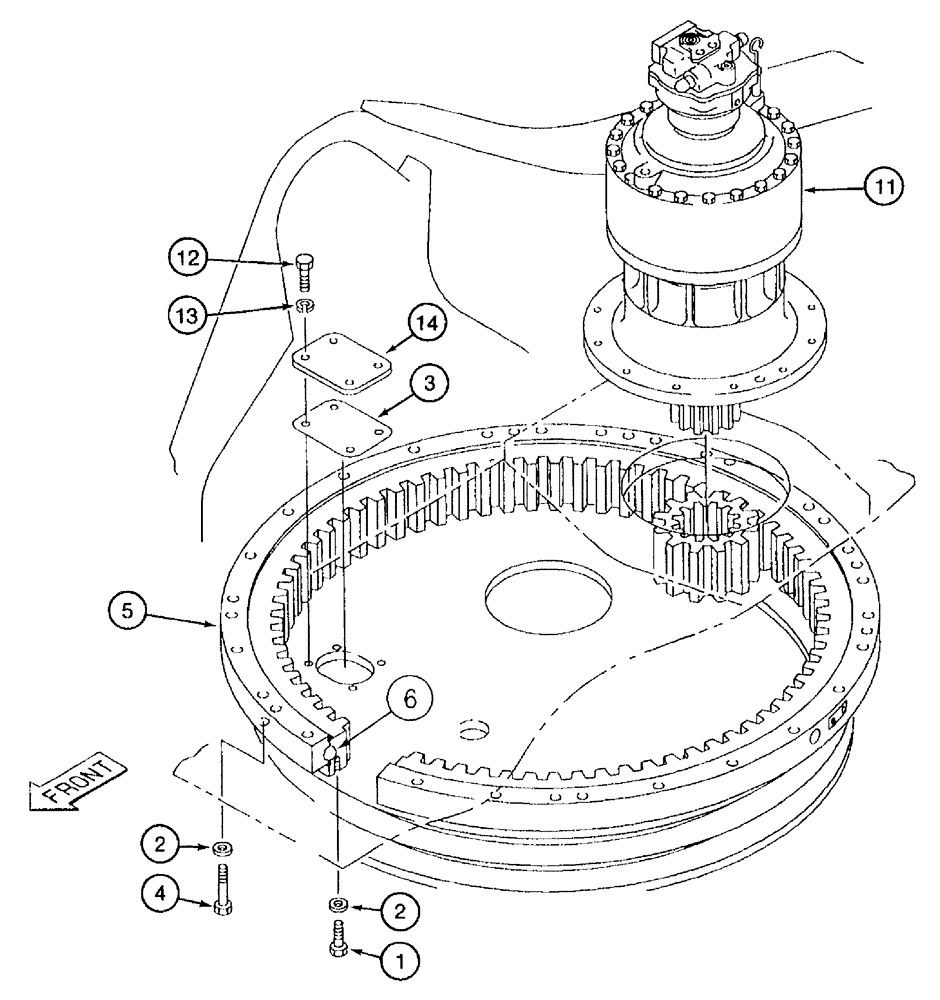 11
12
13
14
3
5
6
FRONT
2
4
2
1