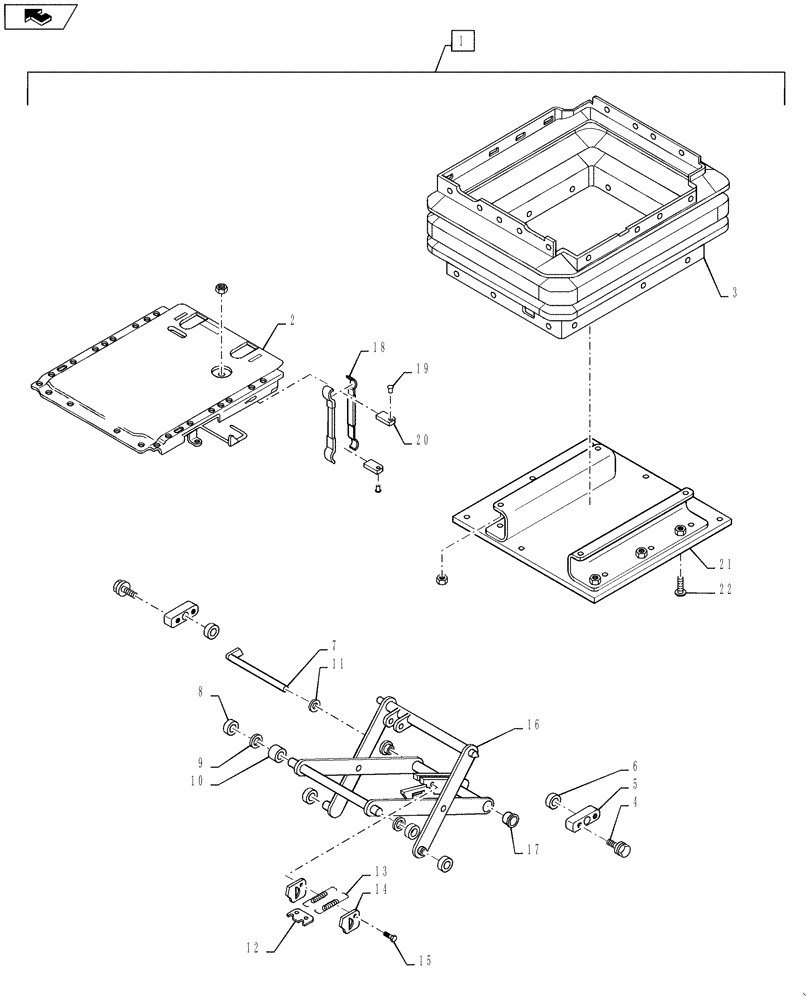 1
3
2
18
19
20
21
22
7
11
8
9
10
16
6
5
4
17
13
14
12
15