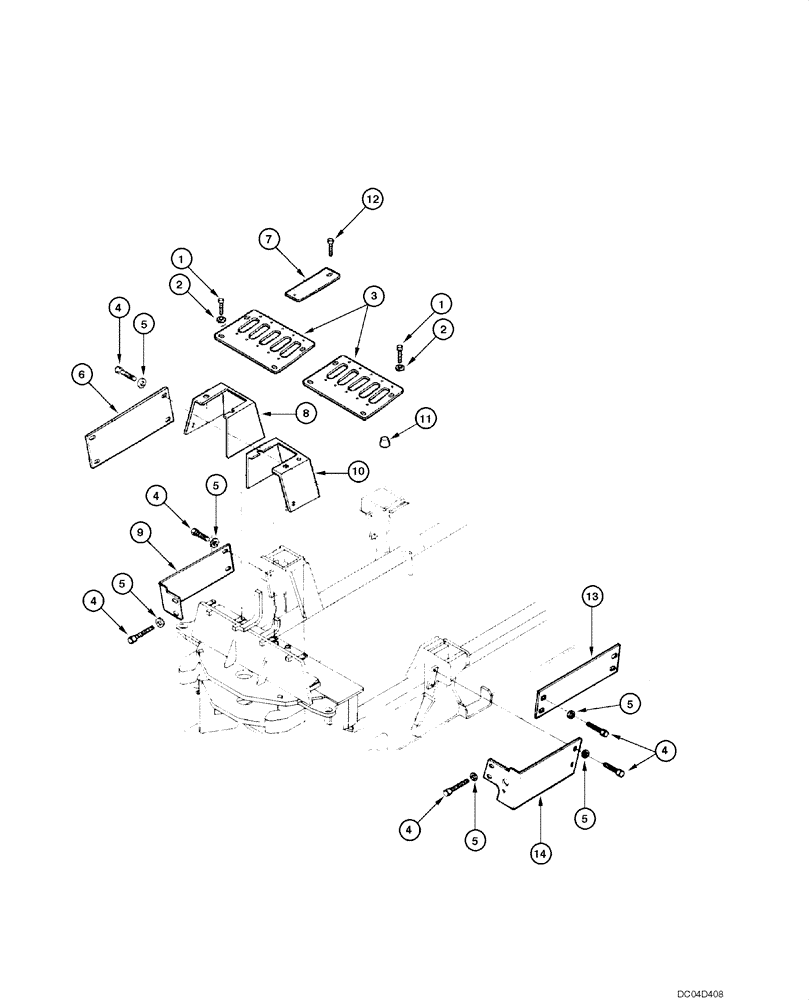 12
7
1
2
3
1
2
4
5
6
8
11
10
4
5
9
5
4
13
5
4
4
5
5
14
DC04D408