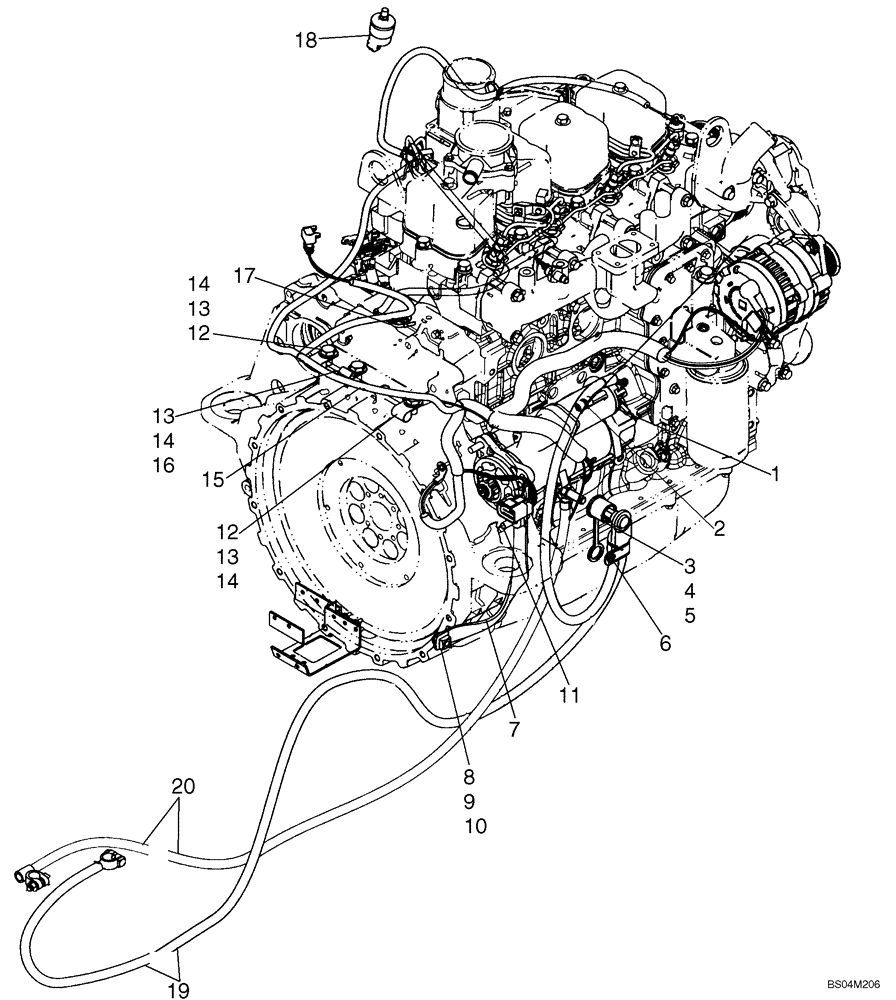 18
14
13
12
17
13
14
16
15
12
13
14
1
2
3
4
5
6
11
7
8
9
10
20
19
BS04M206