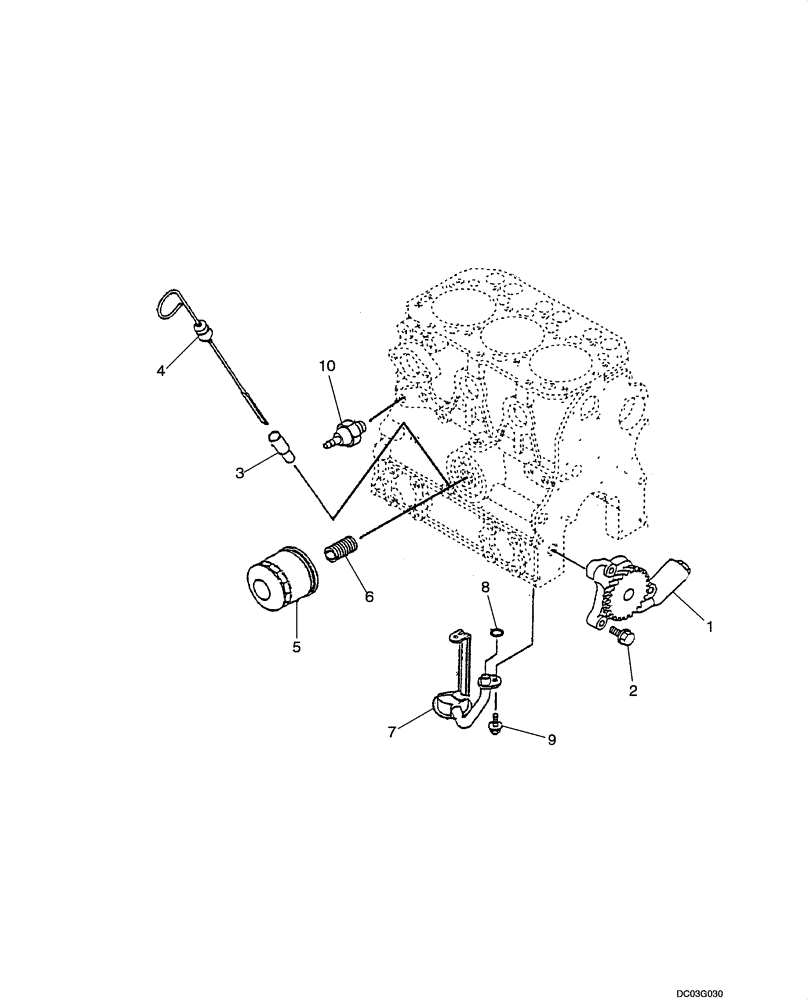 4
10
3
6
5
8
1
2
7
9
DC03G030