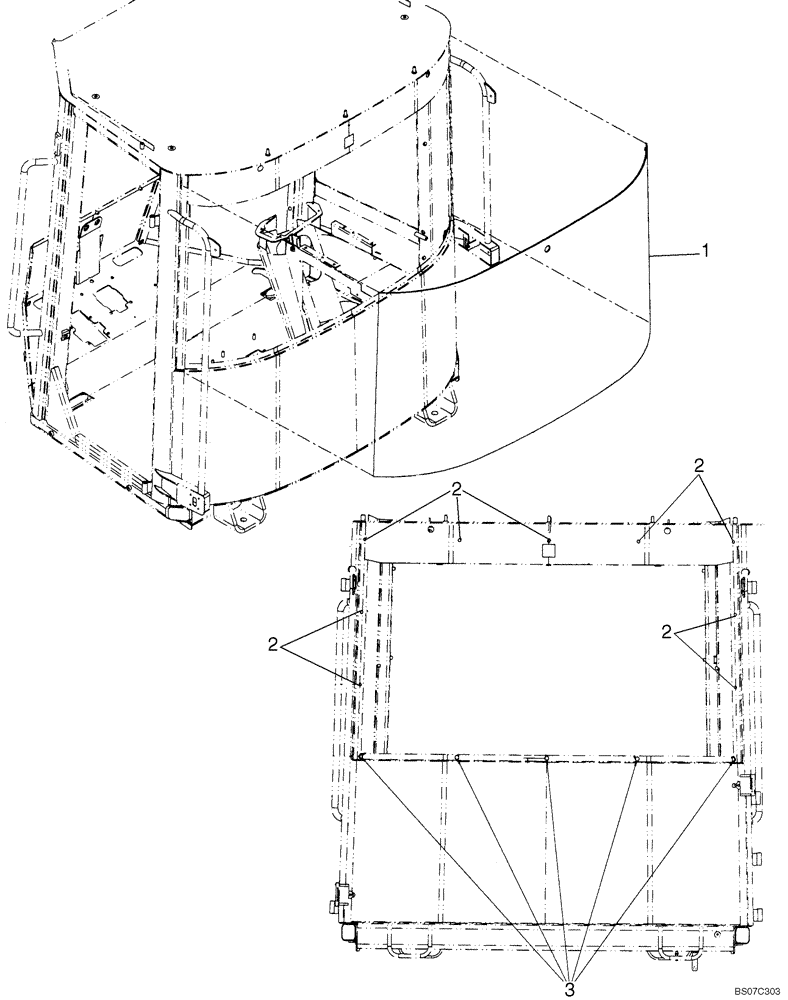 1

2

2

2

2

3

BS07C303