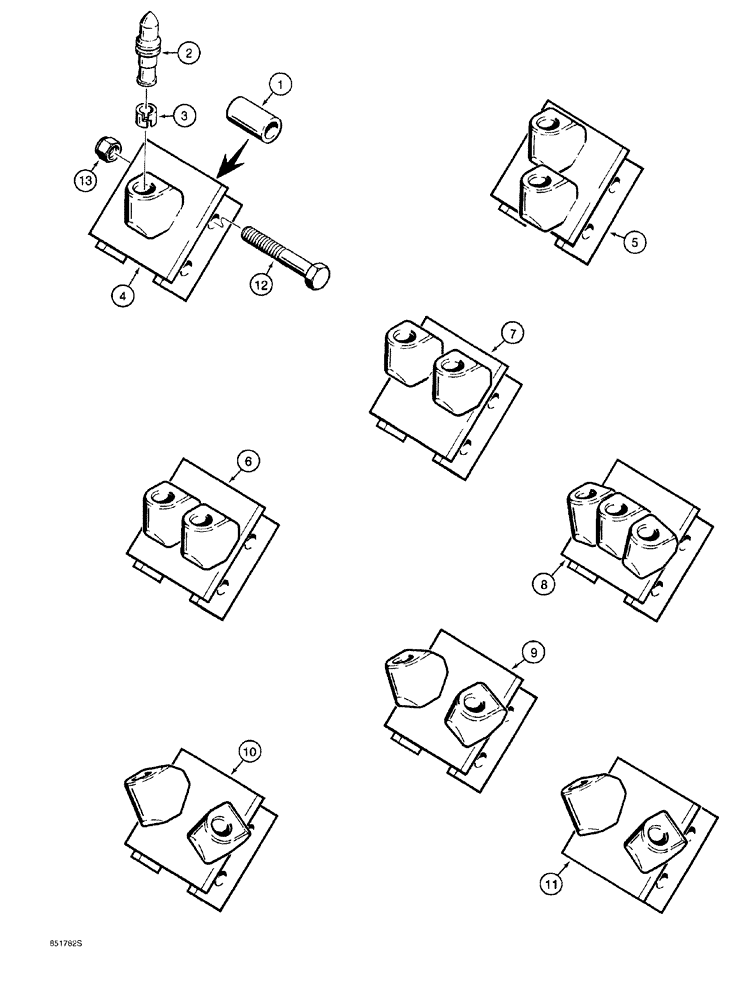 2
1
3
13
4
12
5
7
6
8
9
10
11
851782S