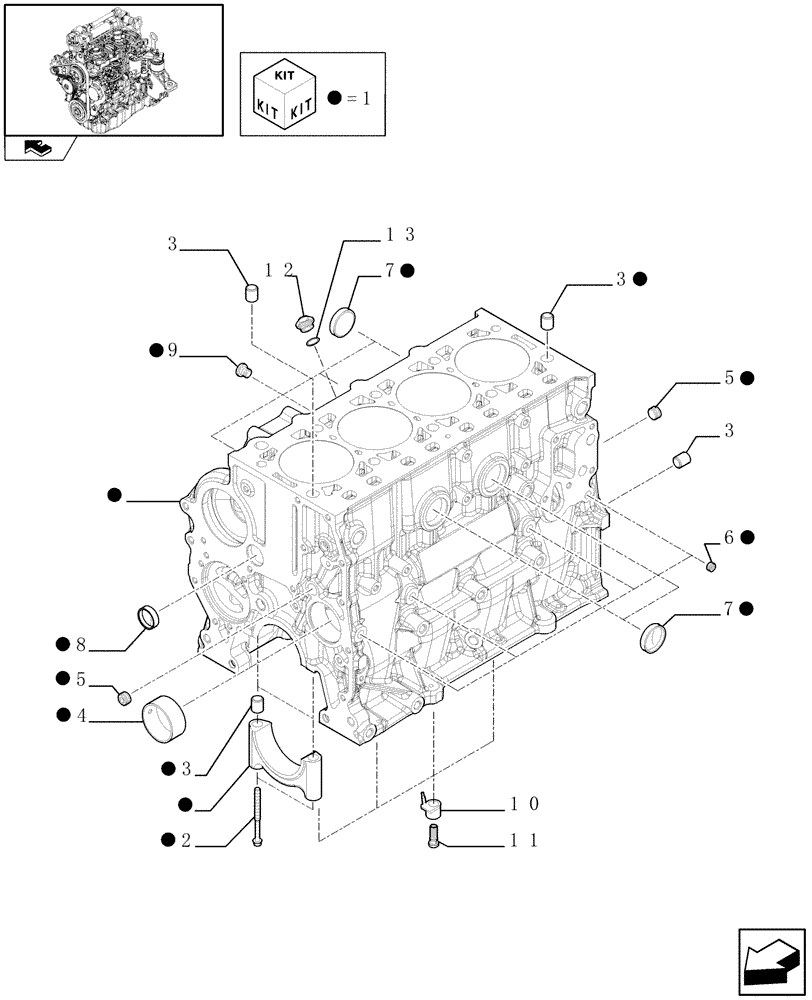 KIT
KIT KIT
● = 1

3
1 2
1 3
7 ●
3 ●
● 9
5 ●
3
●
6 ●
7 ●
● 8
● 5
● 4
● 3
●
● 2
1 0
1 1