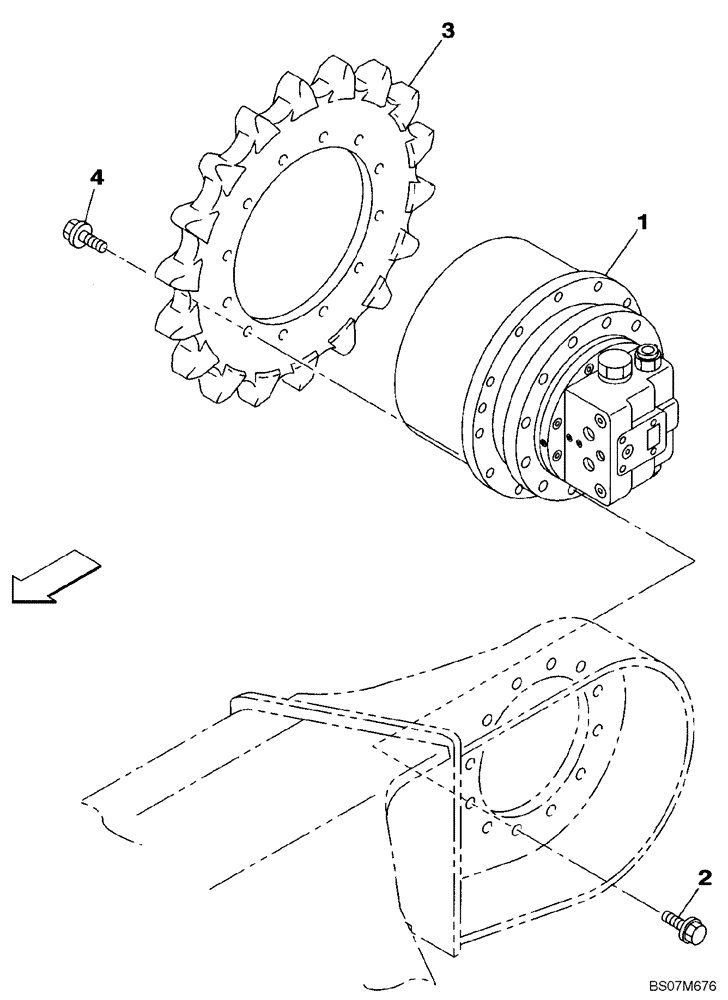 3
4
1
2
BS07M676