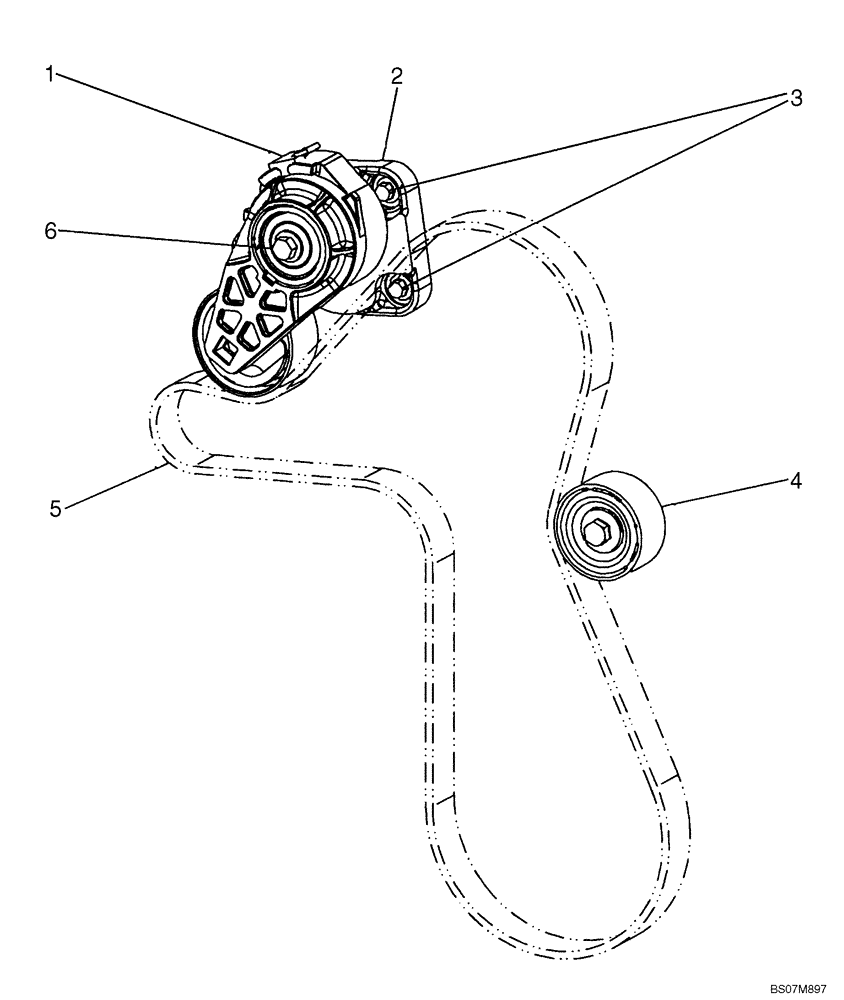 1
2
3
6
5
4
BS07M897