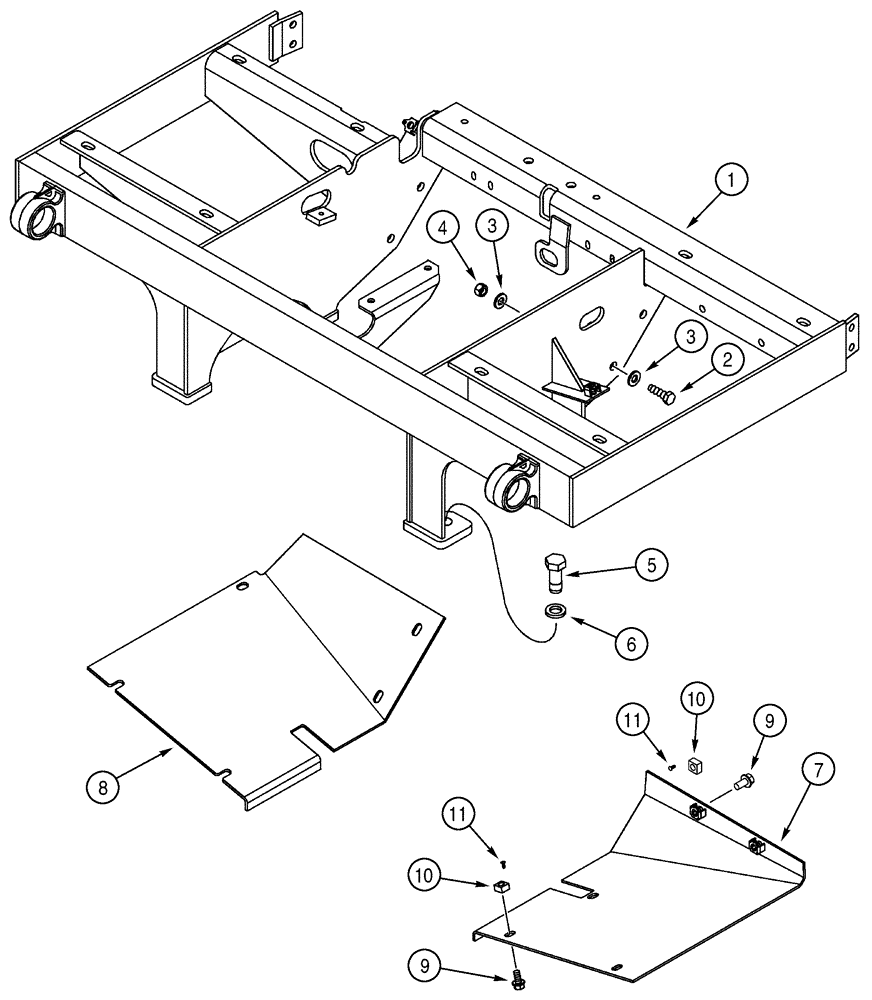 1
4
3
3
2
5
6
8
11
10
9
7
11
10
9