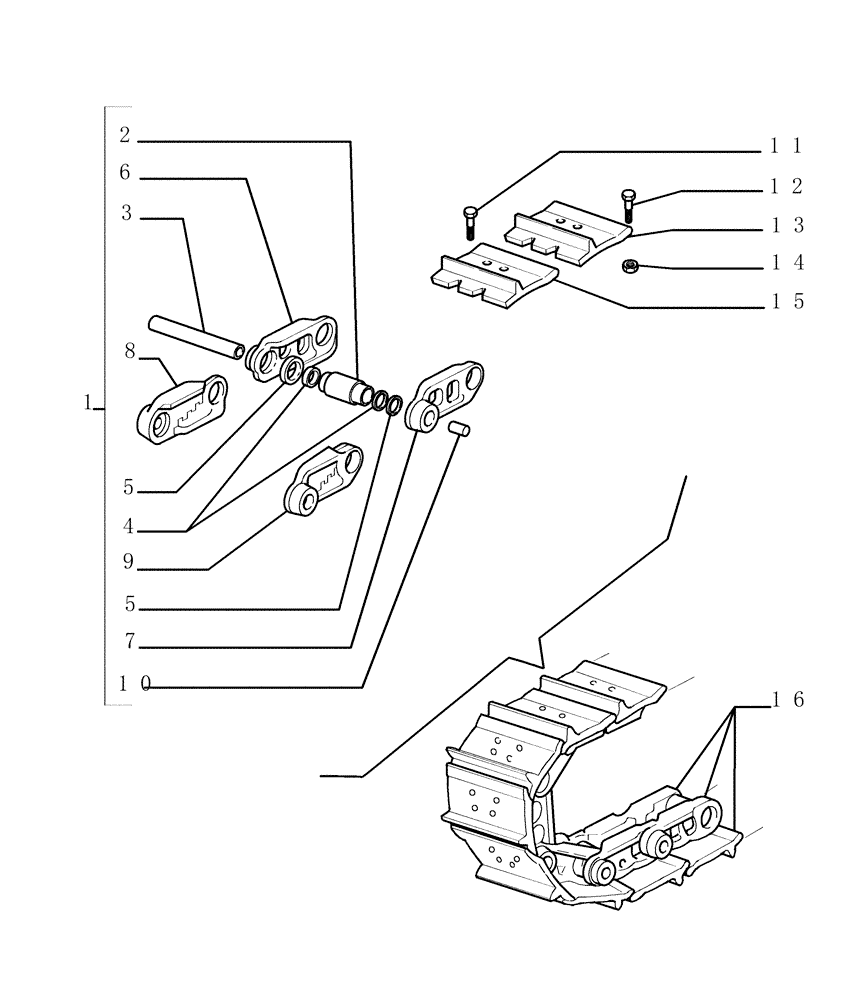 2
6
3
8
1
5
4
9
5
7
10
11
12
13
14
15
16