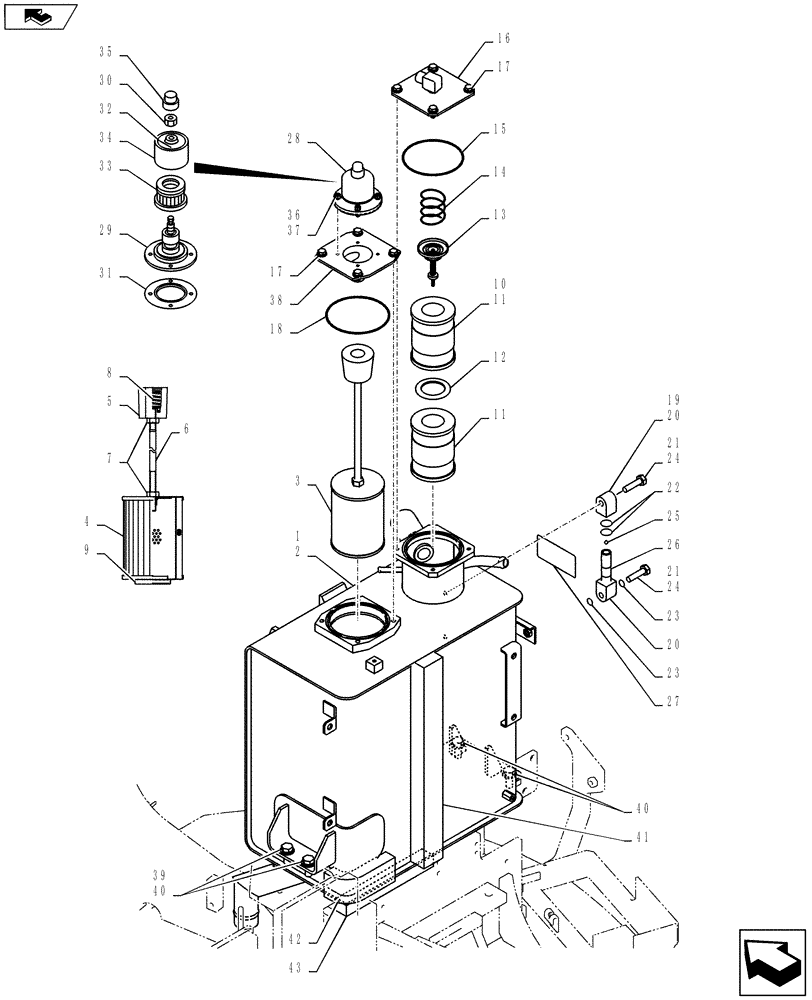 35
30
32
34
33
29
31
28
36
37
17
38
18
16
17
15
14
13
10
11
12
11
8
5
6
7
4
9
3
1
2
19
20
21
24
22
25
26
21
24
23
20
23
27
40
41
39
40
42
43