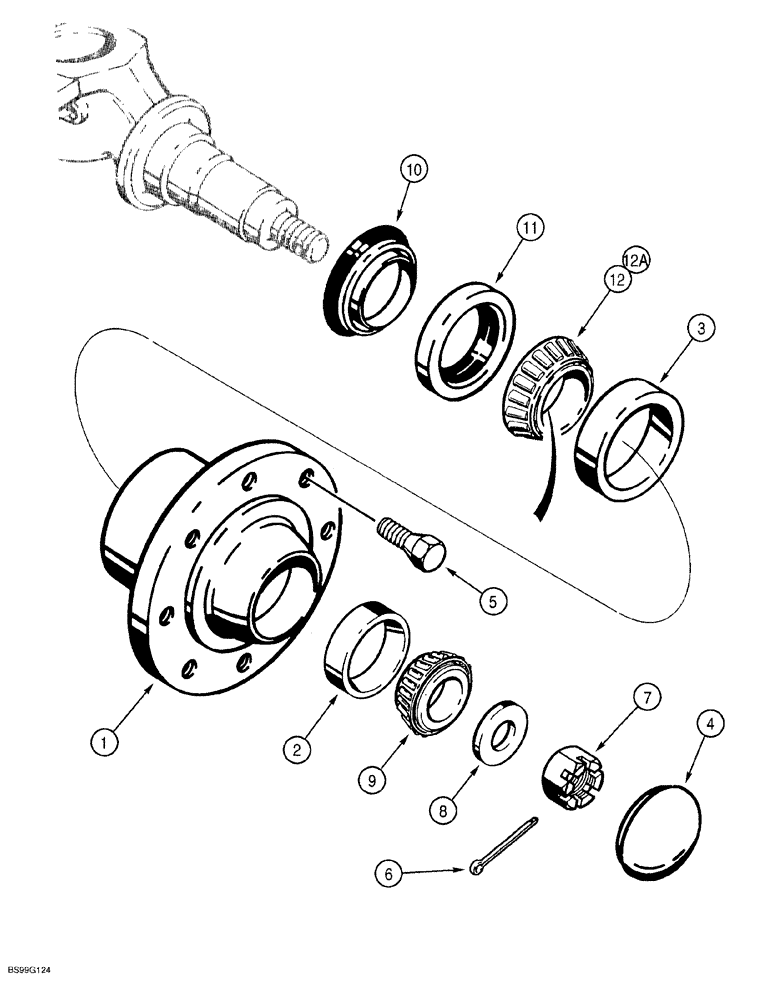 10
11
12A
12
3
5
1
2
9
8
7
4
6
BS99G124