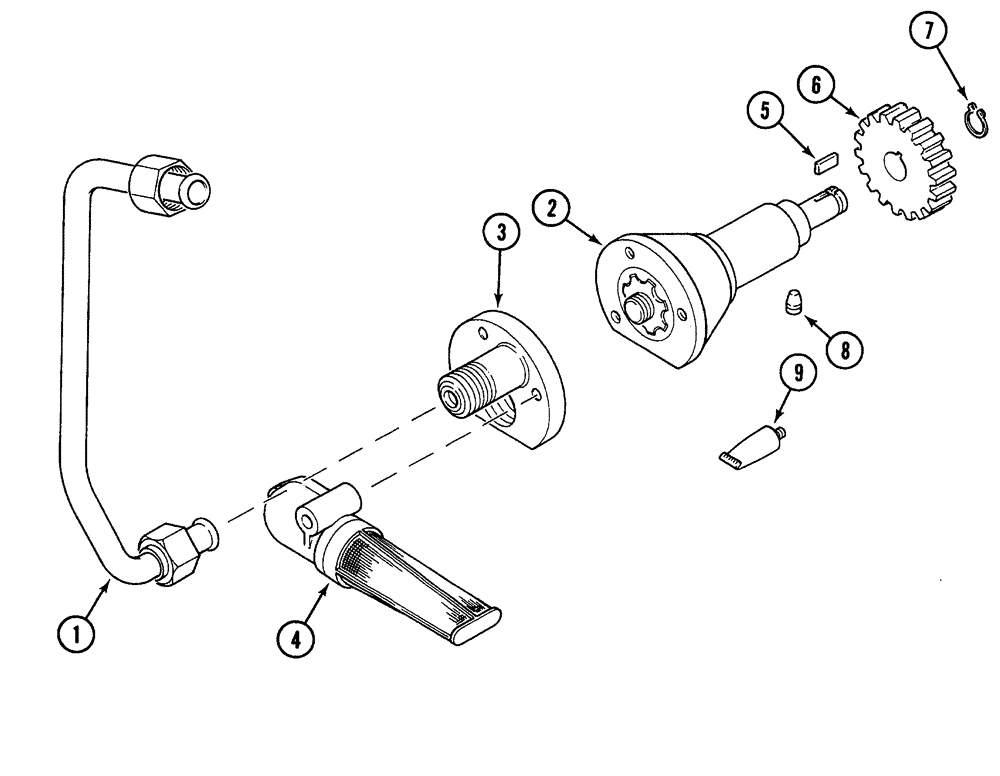 7
6
5
2
3
8
9
1
4