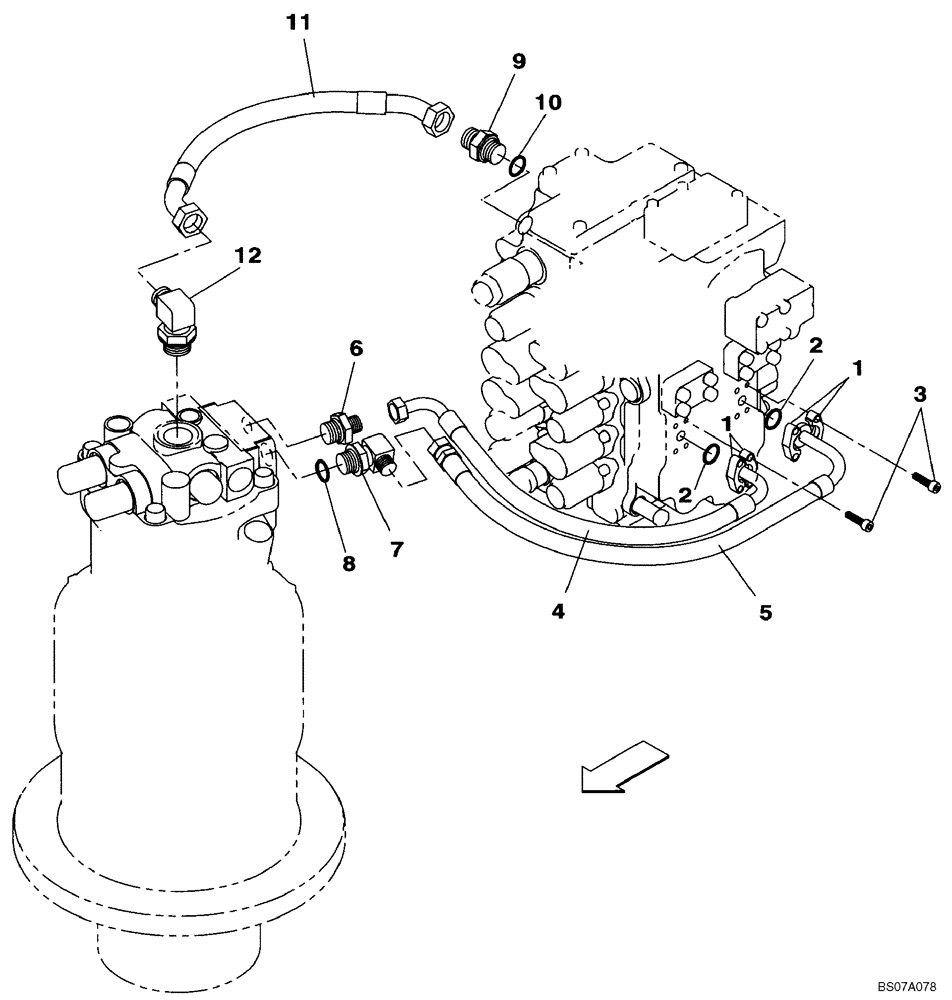 11
9
10
12
6
2
1
3
1
2
8
7
4
5
BS07A078