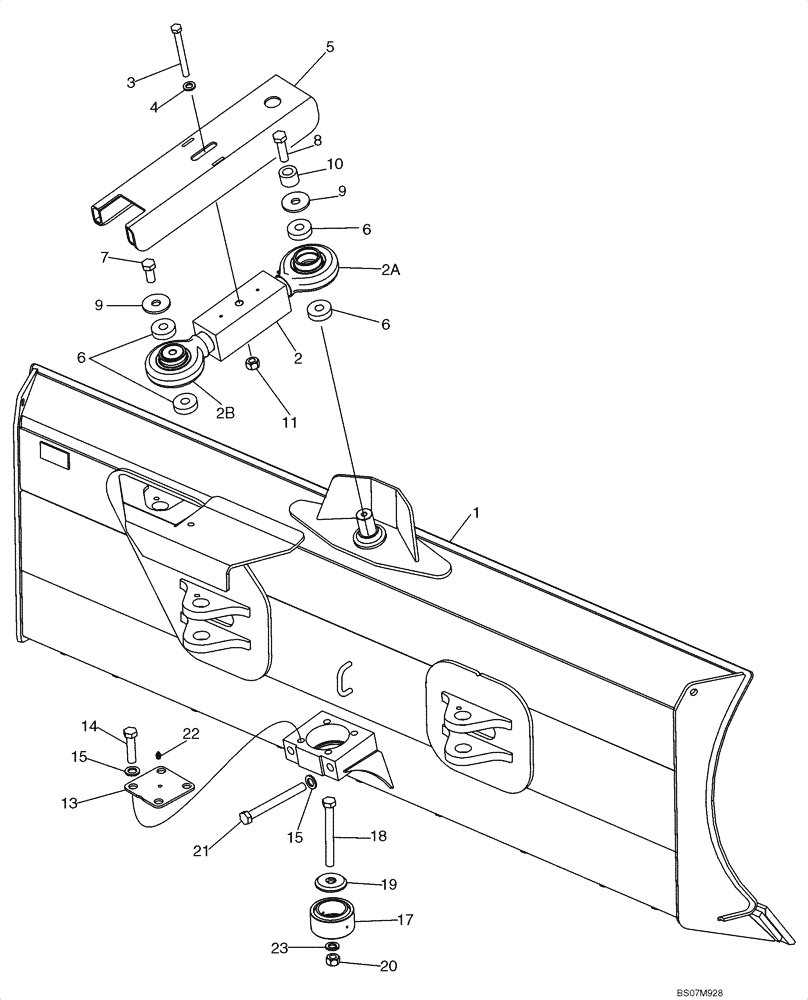 3
4
5
8
10
9
6
7
2A
9
6
6
2
2B
11
1
14
22
15
13
21
15
18
19
17
23
20
BS07M928